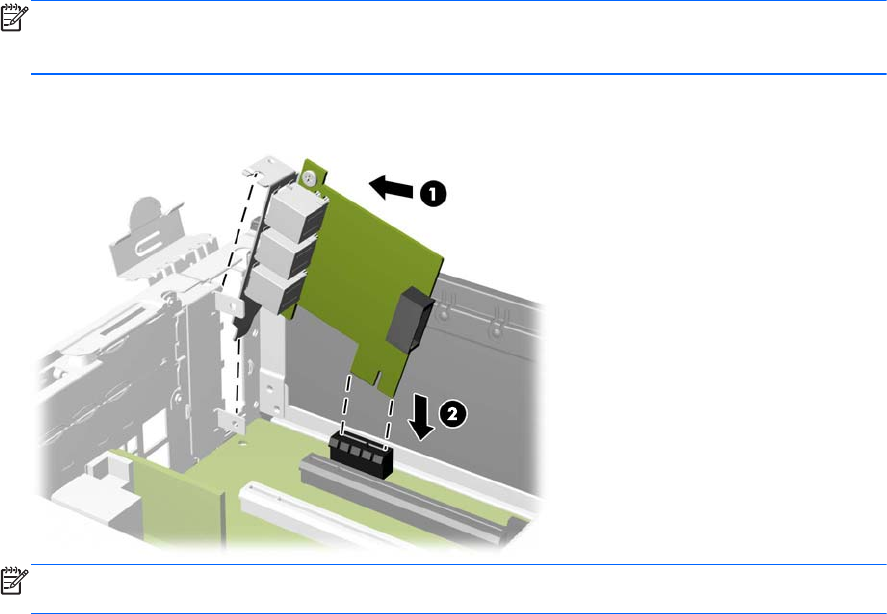 1

2