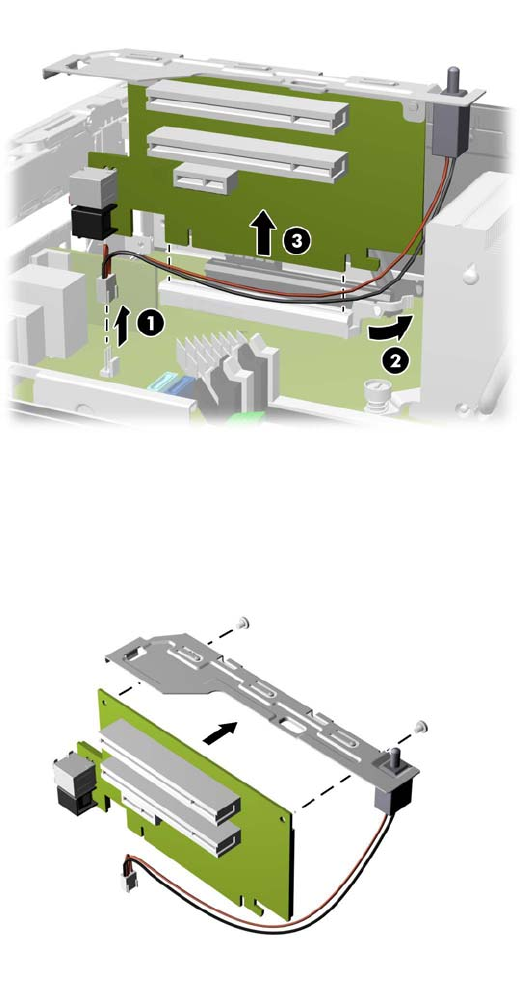 3

1

2