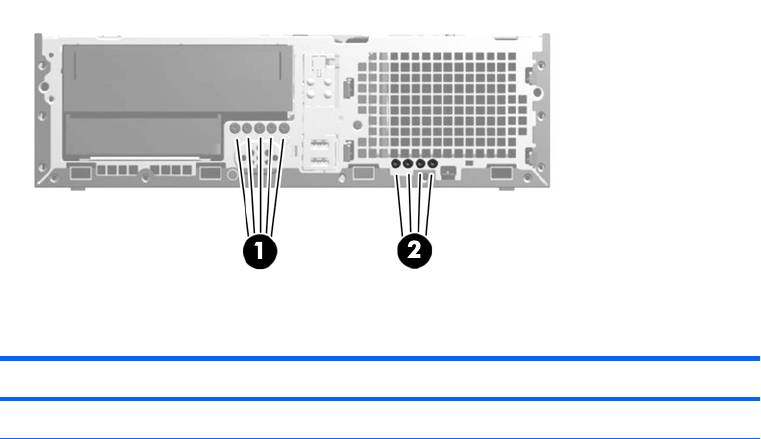 1

2