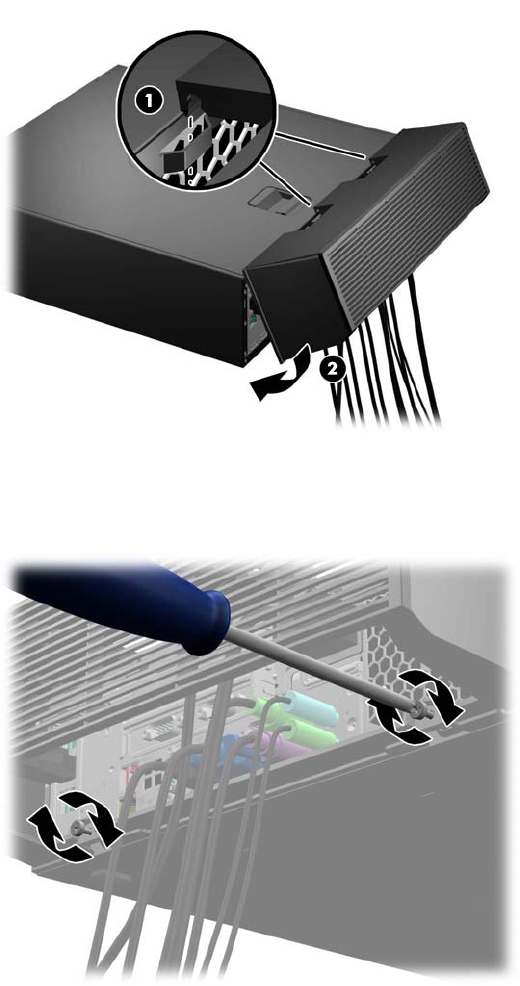 1
2