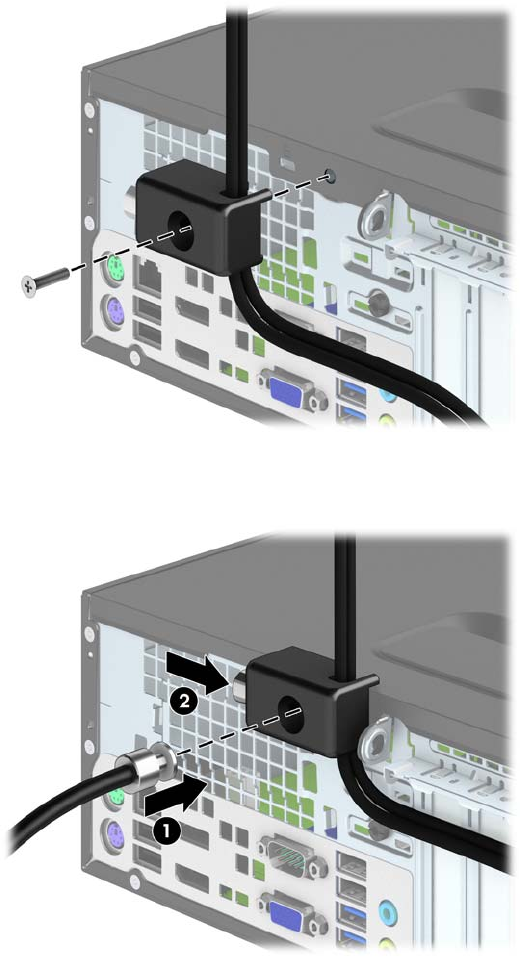 2
1