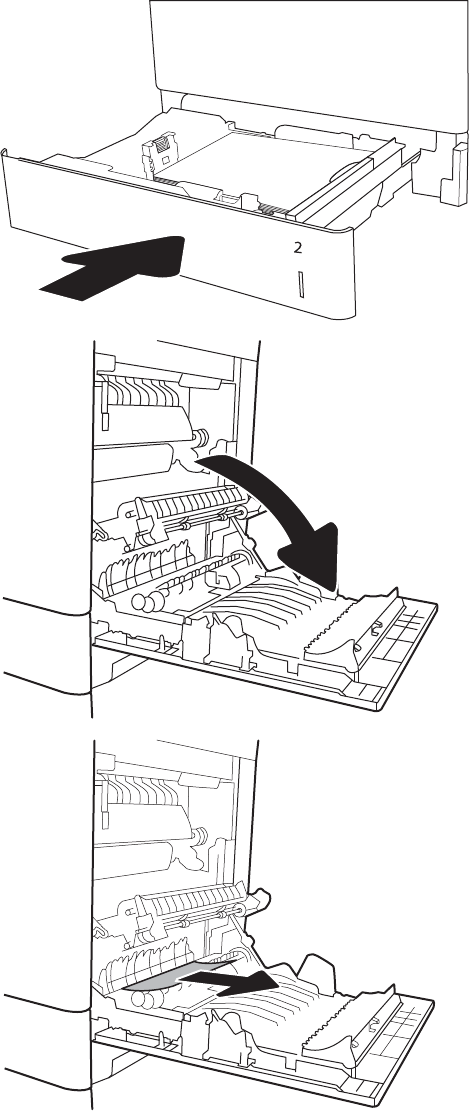 2