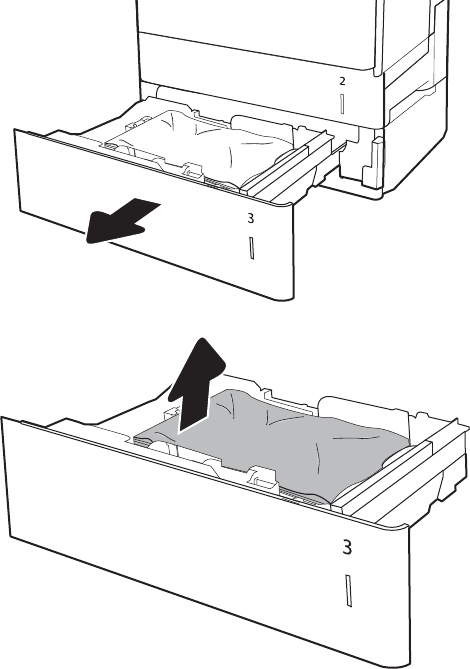 2

3

3