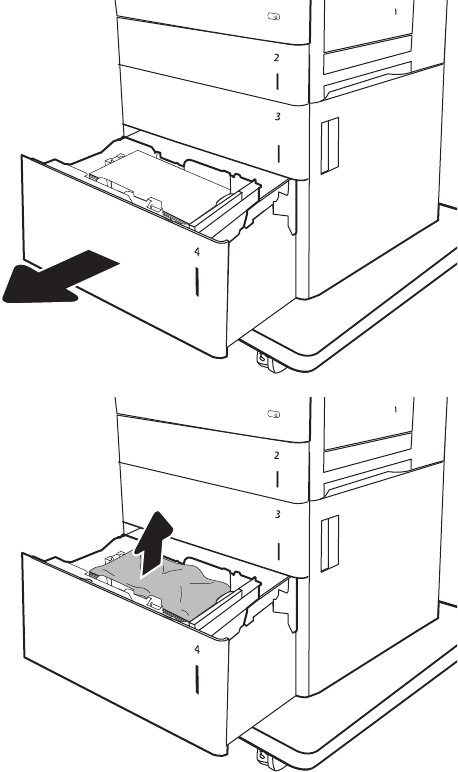 1
2
3
4
1
2
3
4