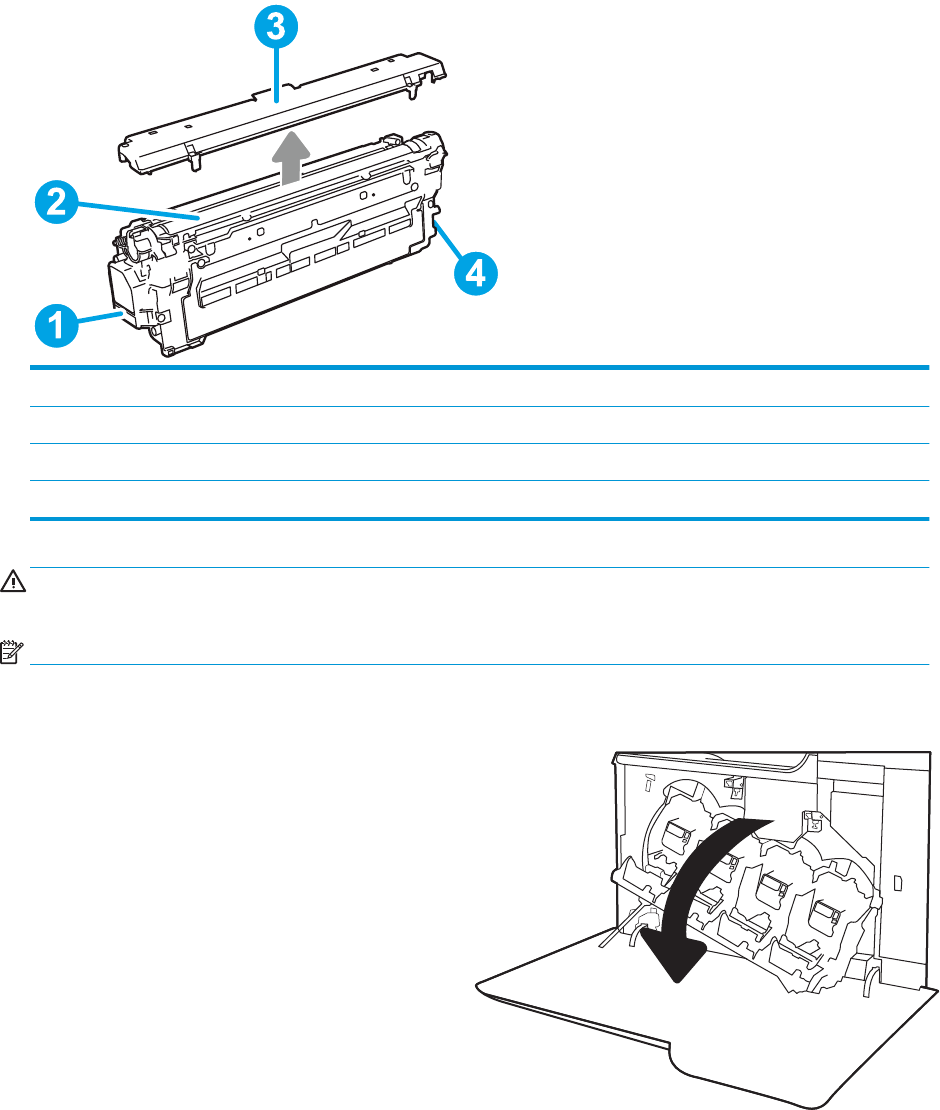 3
2
4
1