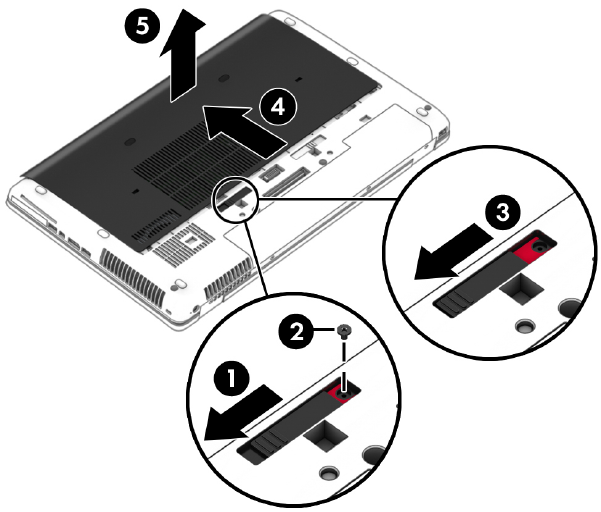 5
4
3
2
1