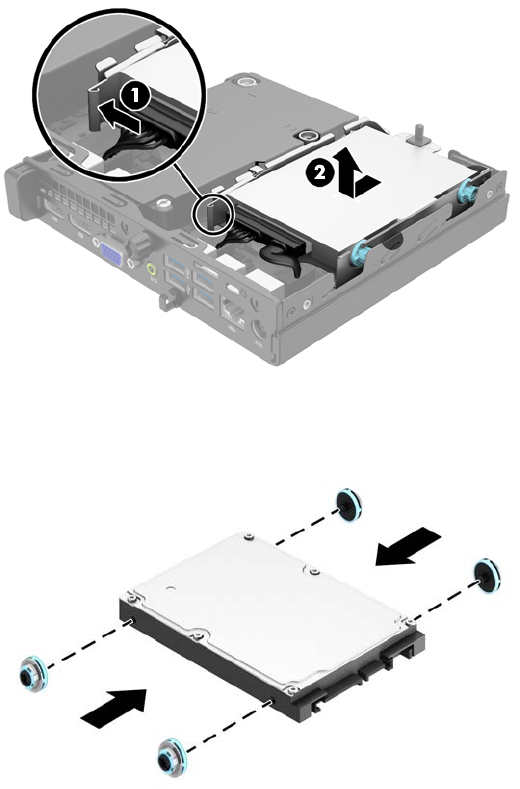 1

2