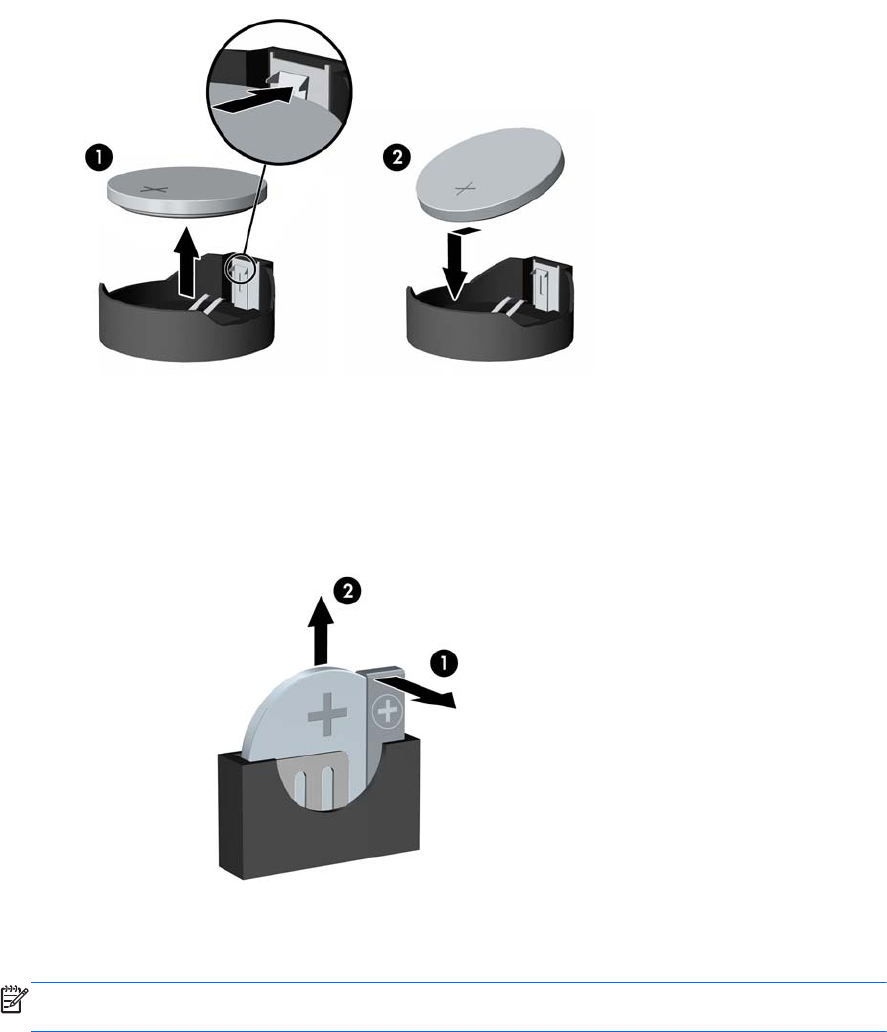 1

2

2

1