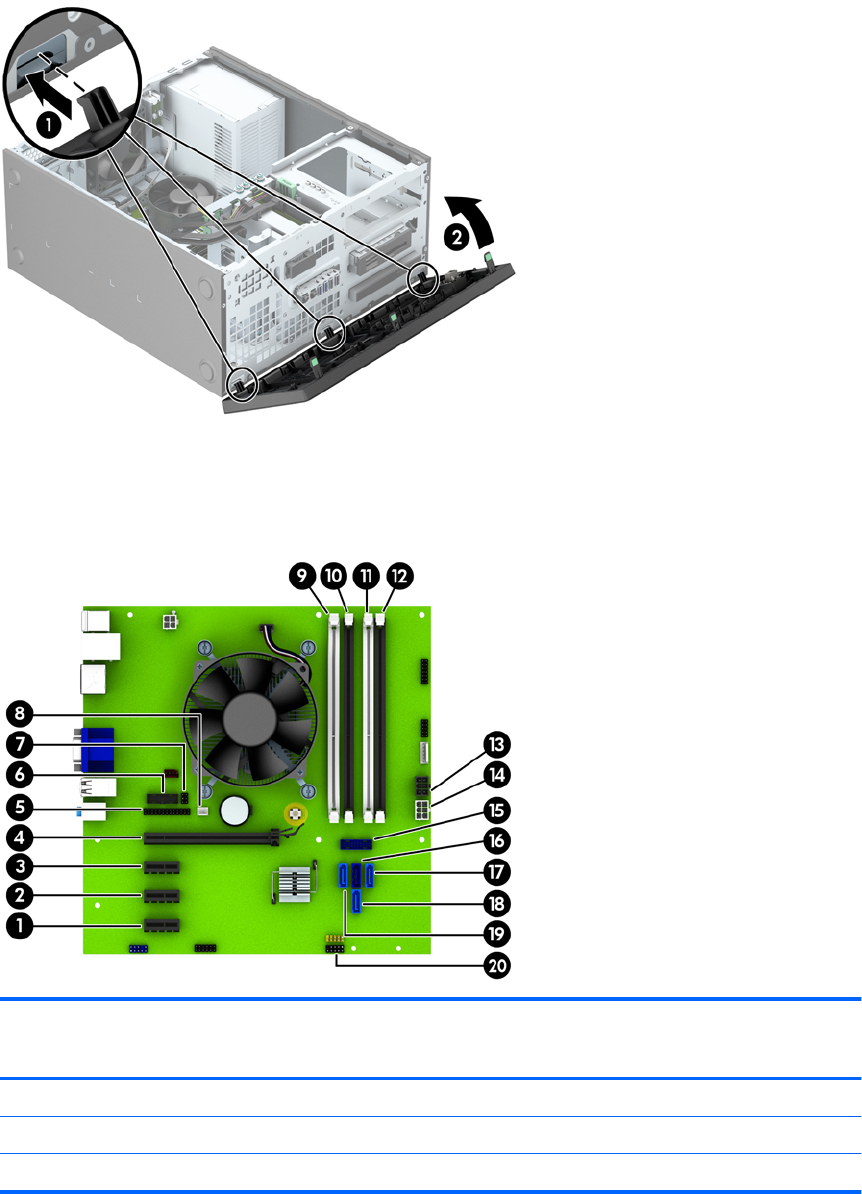 1

2

9 10 11 12

8

7

6

5

4

3

2

1

13

14

15

16

17

18

19

20