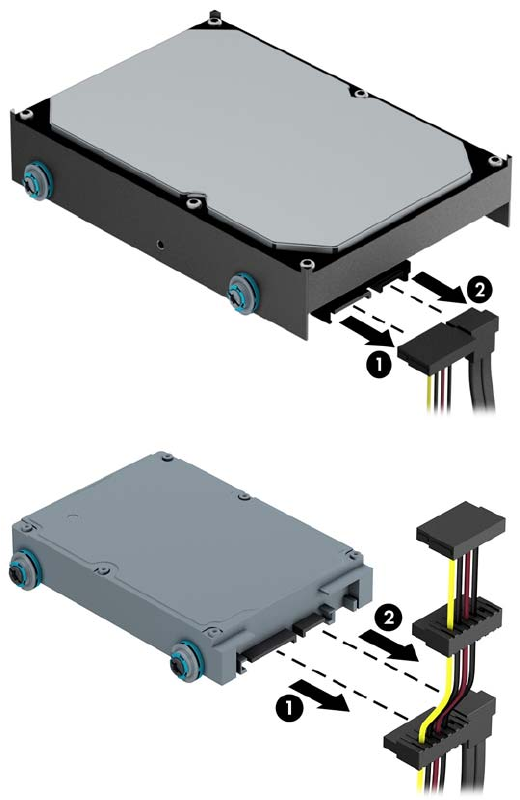 2
1
2
1