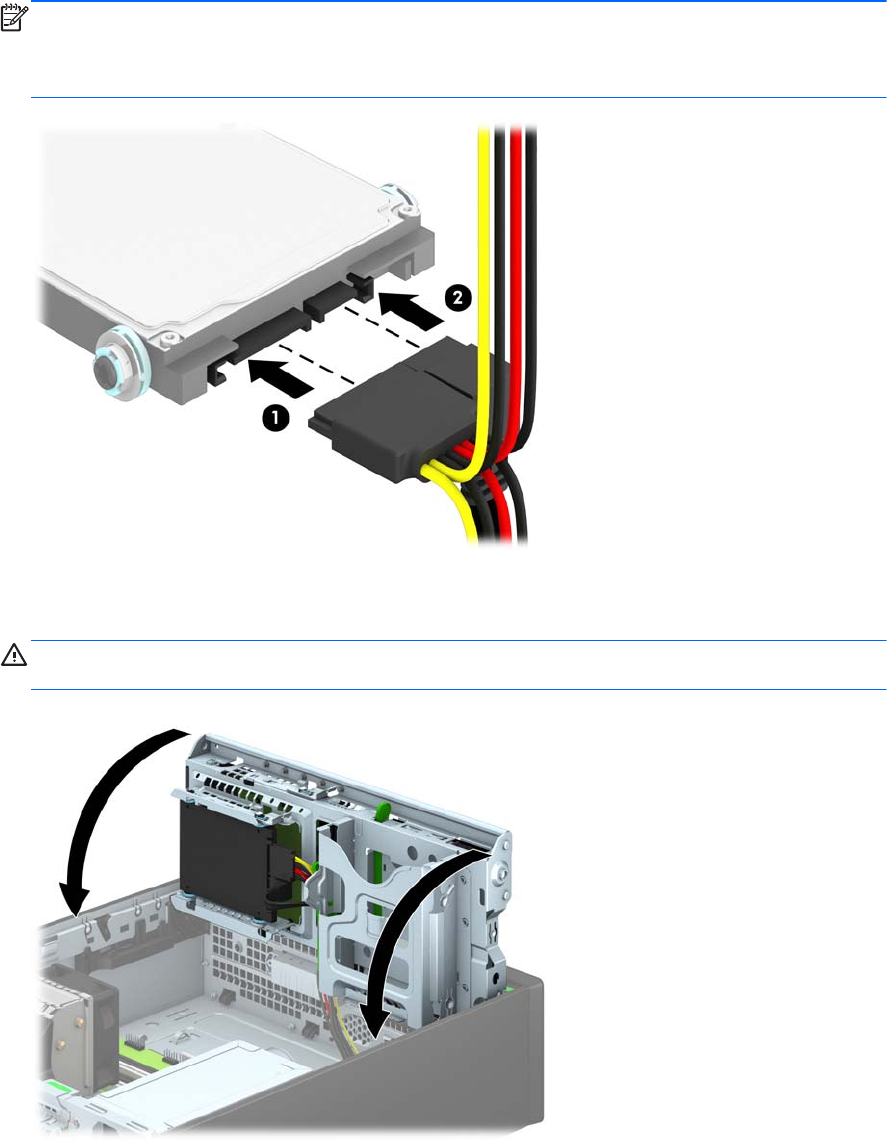 1

2