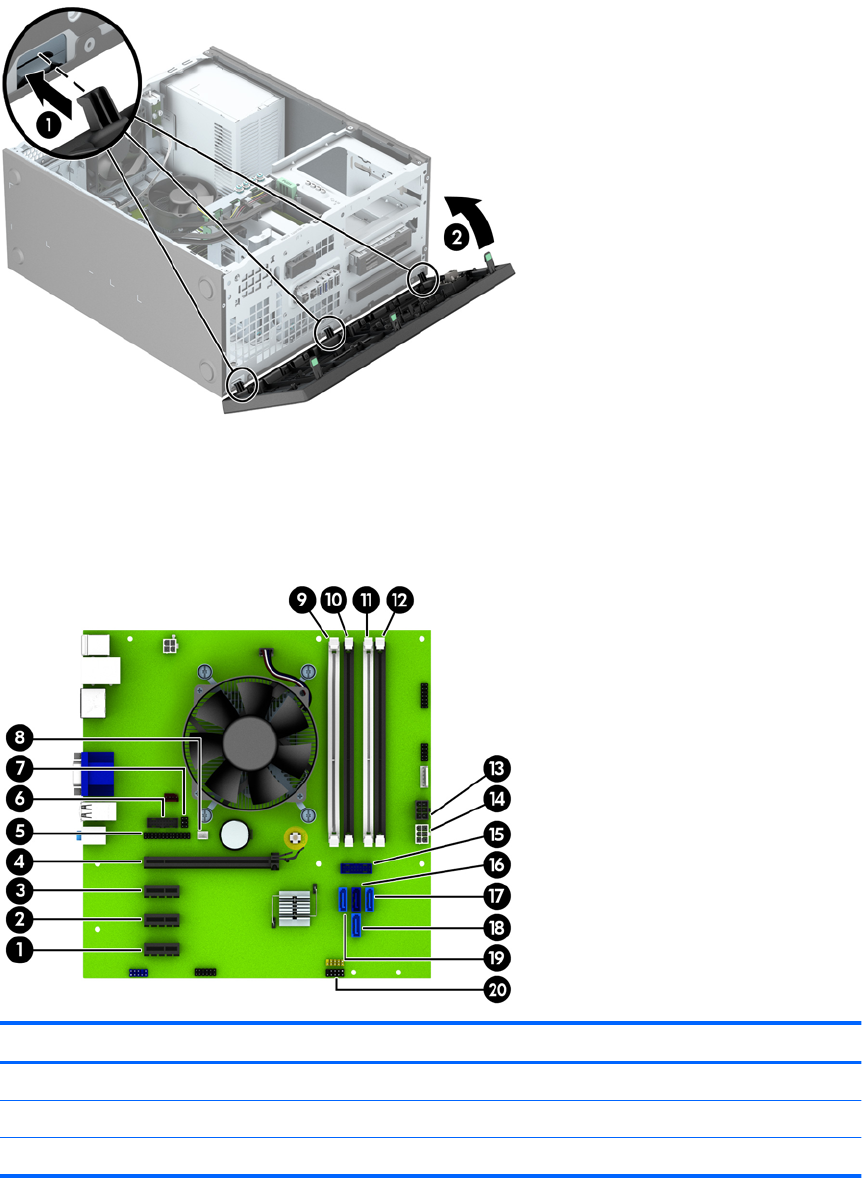 1
2

9 10 11 12
8
7
6
5
4
3
2
1
13
14
15
16
17
18
19
20