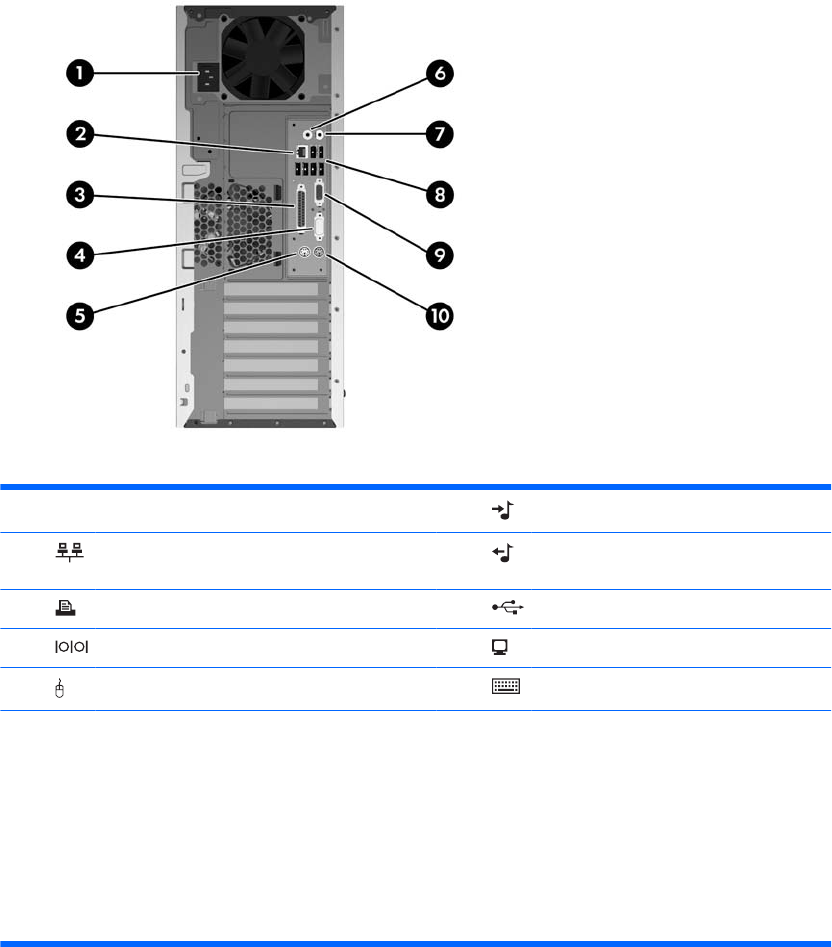 1
2
3
4
5
6
7
8
9
10