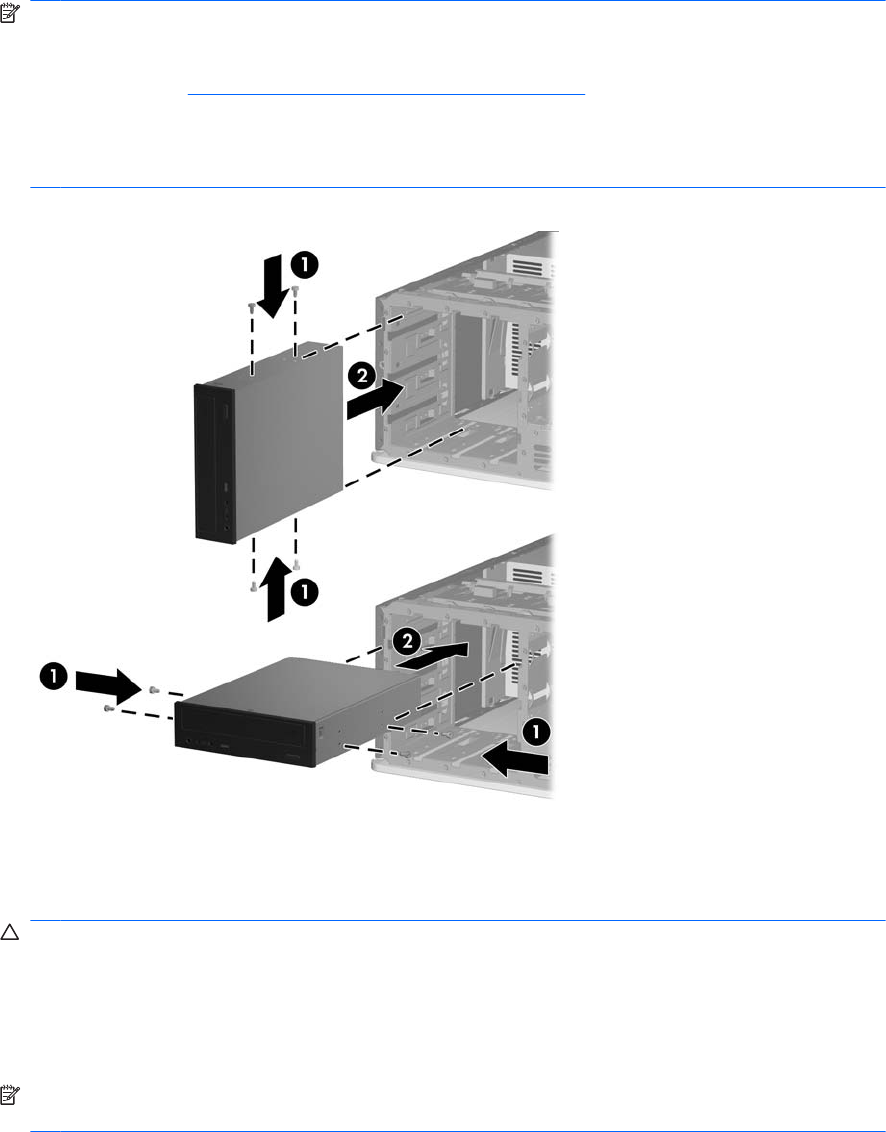 1

2

1

1

2

1