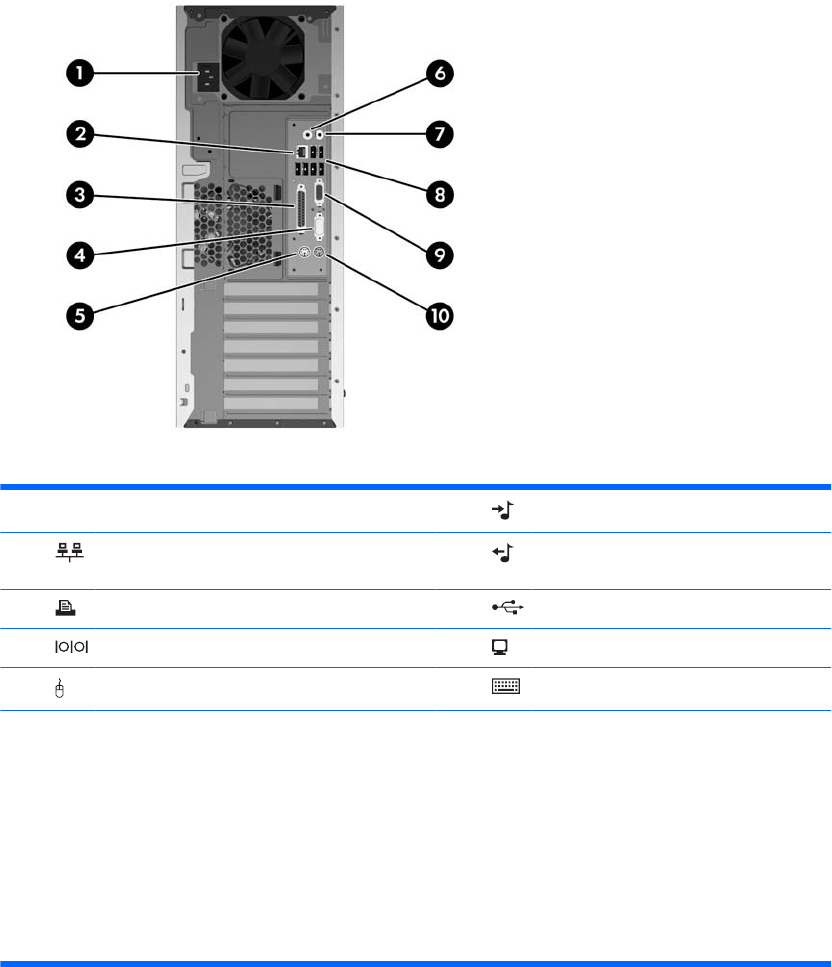 1
2
3
4
5
6
7
8
9
10