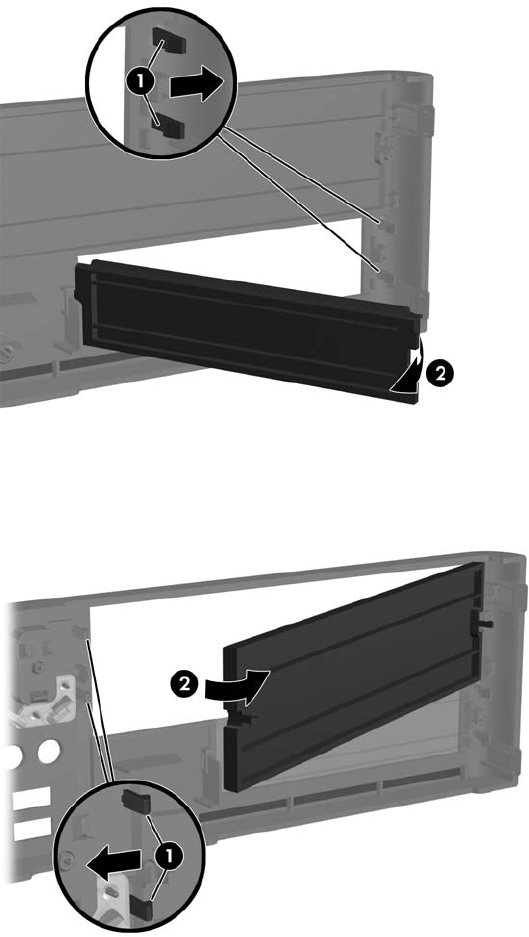 1
2
2
1