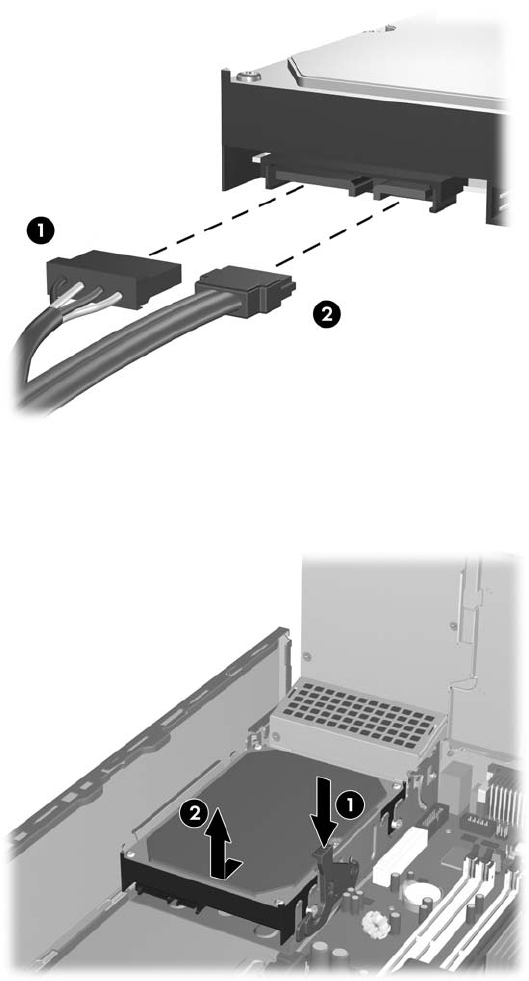 1
2
2
1