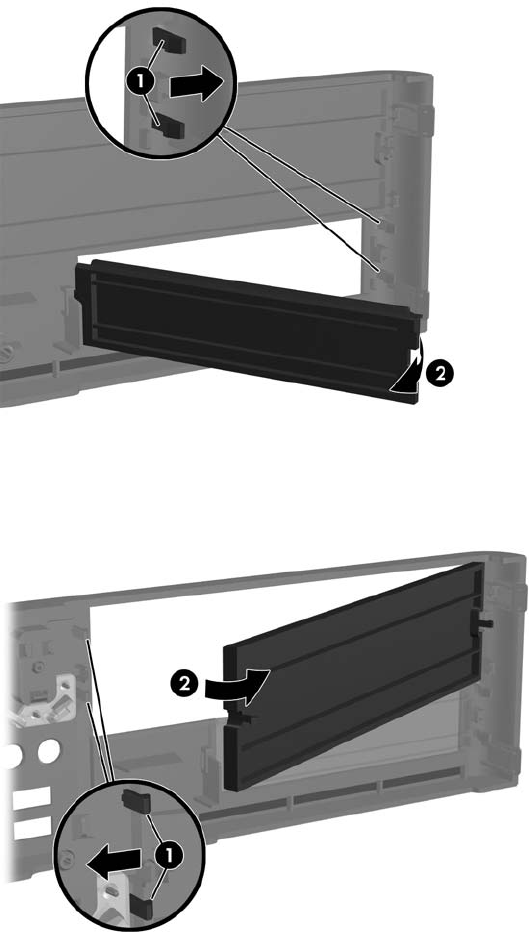 1
2
2
1