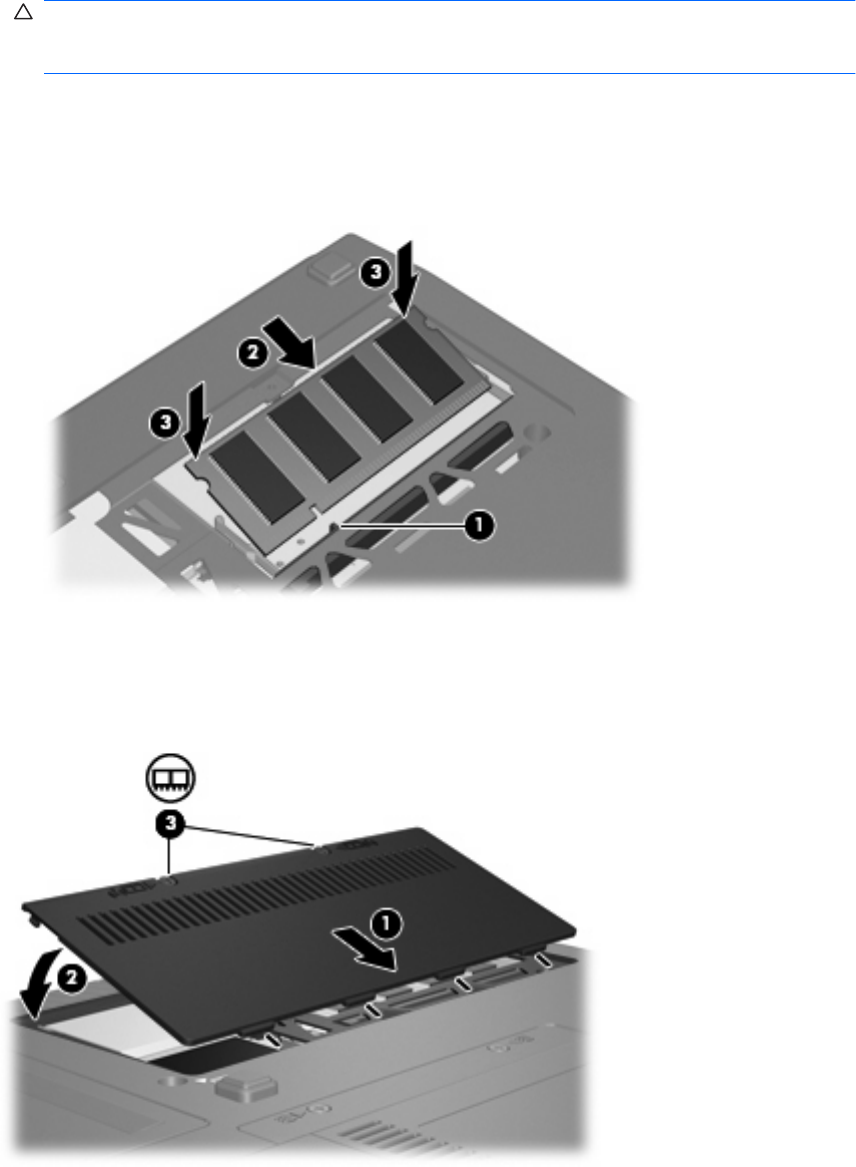 3

2

3

1

3

1

2