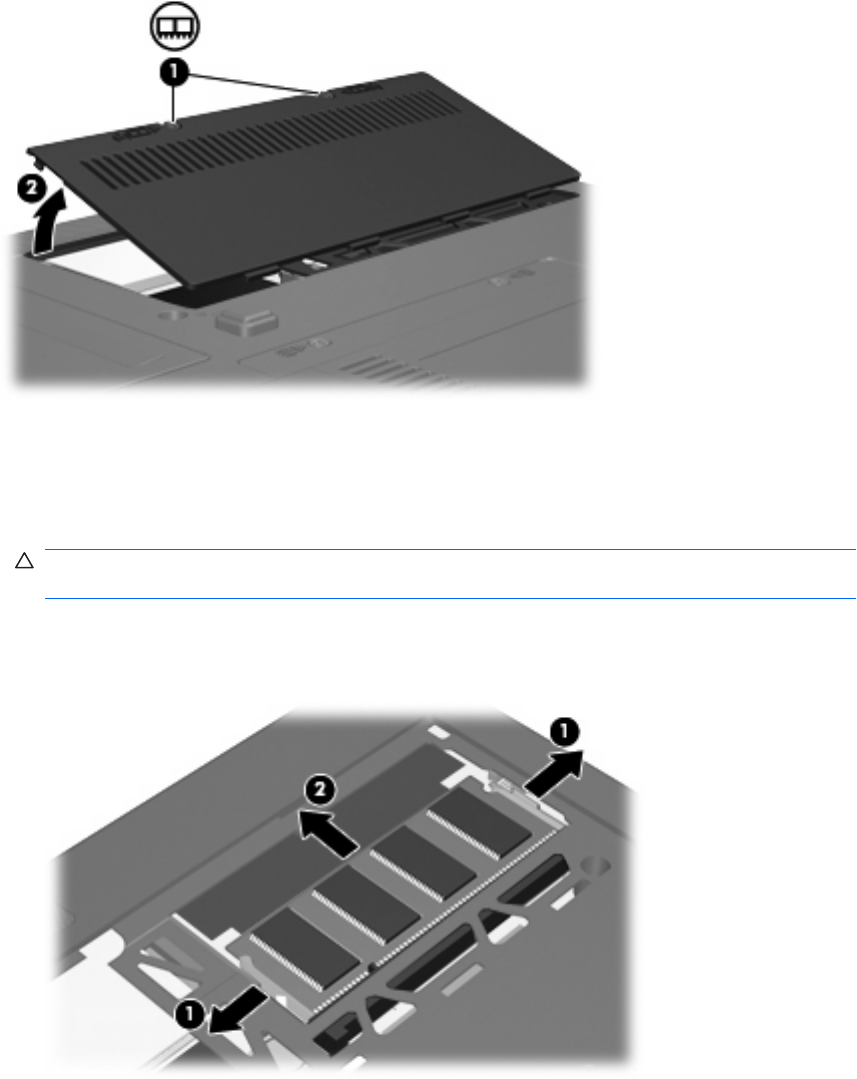 1

2

1

2

1