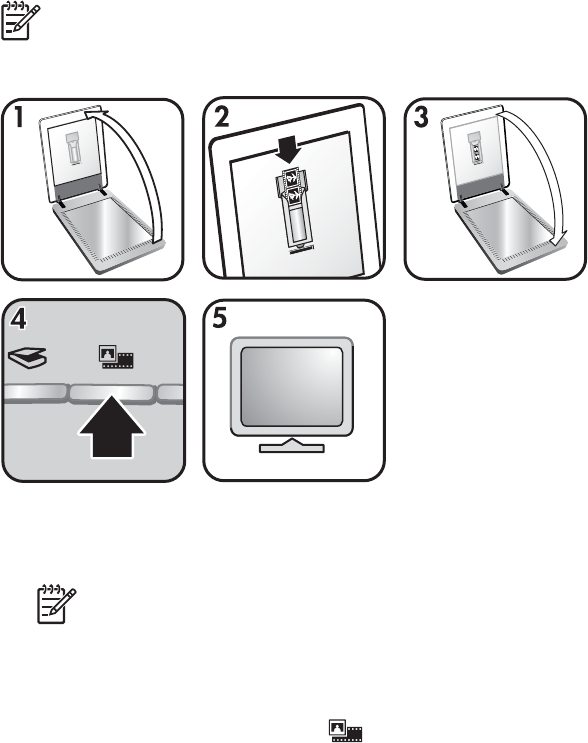 1

2

3

4

5