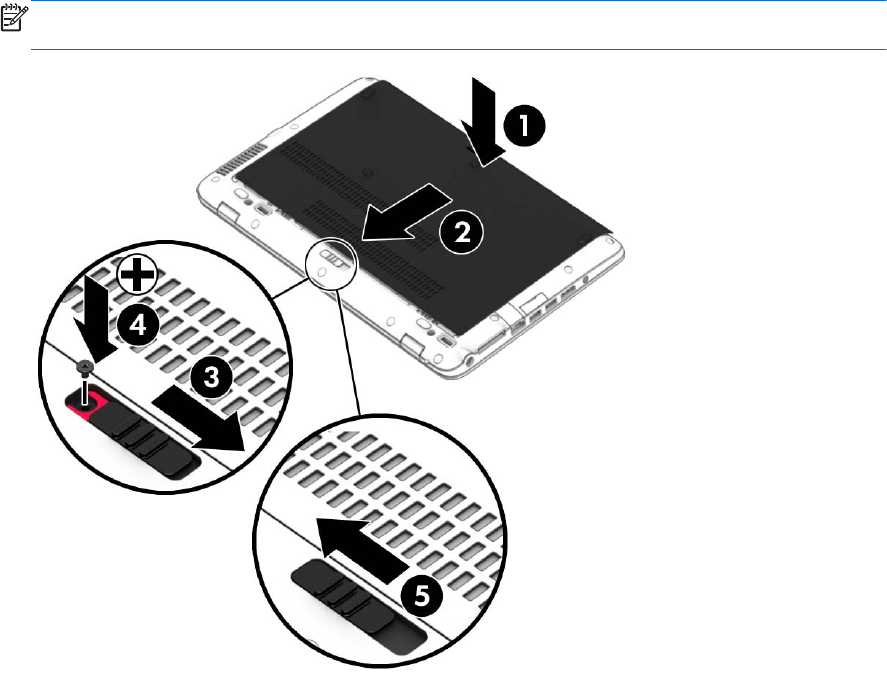 1

2

4

3

5