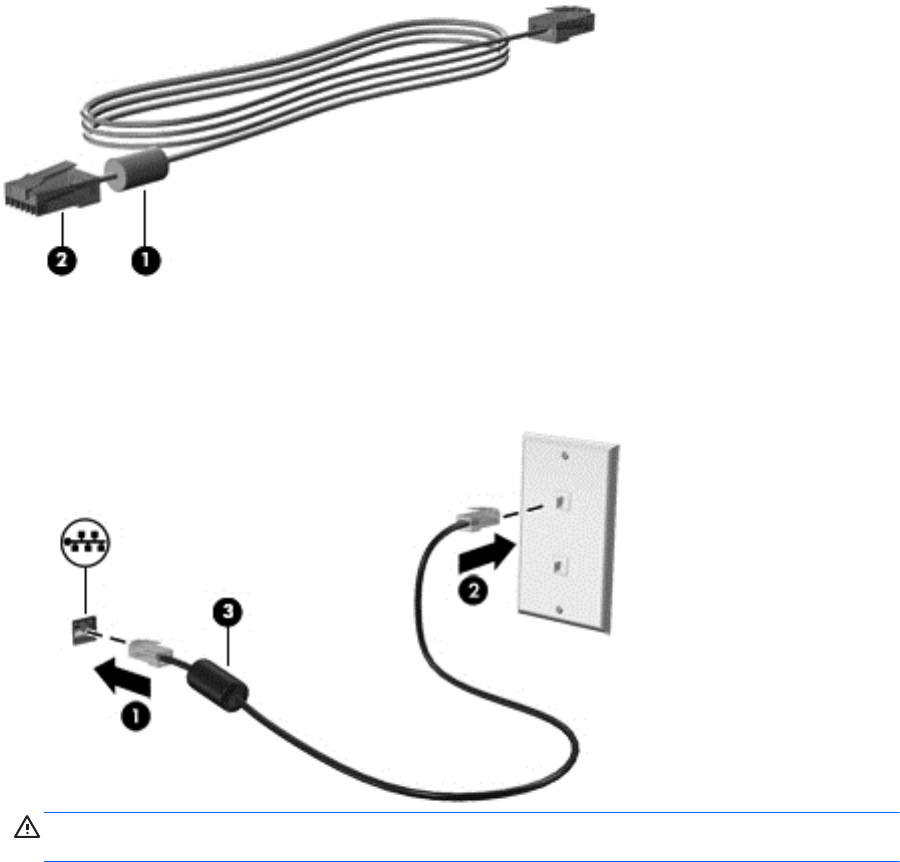 2
1

3
2
1