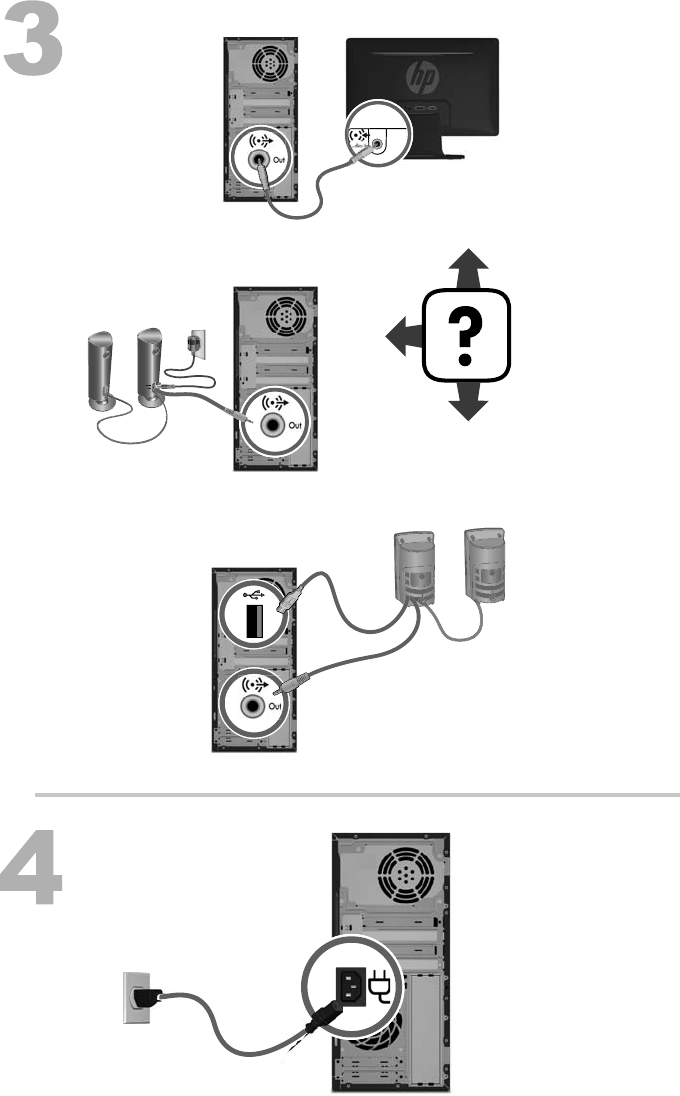 3

hp

Out

?

Out

Out

4