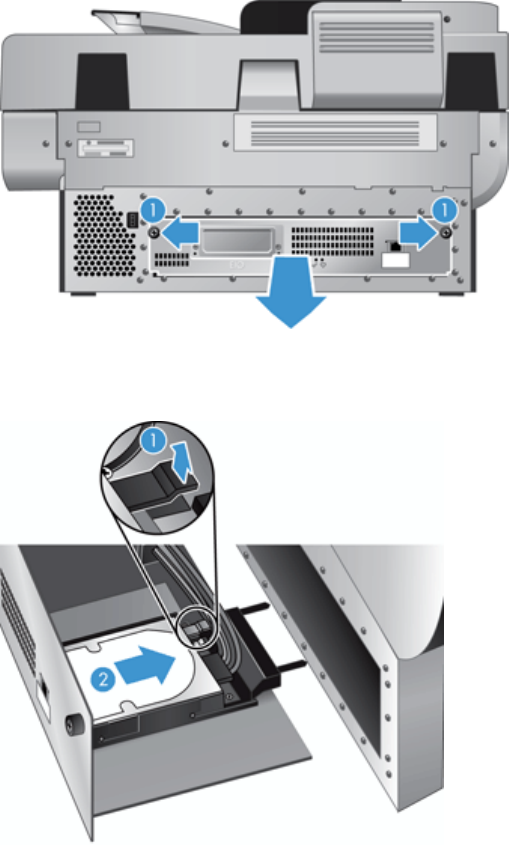 1
1
1
2