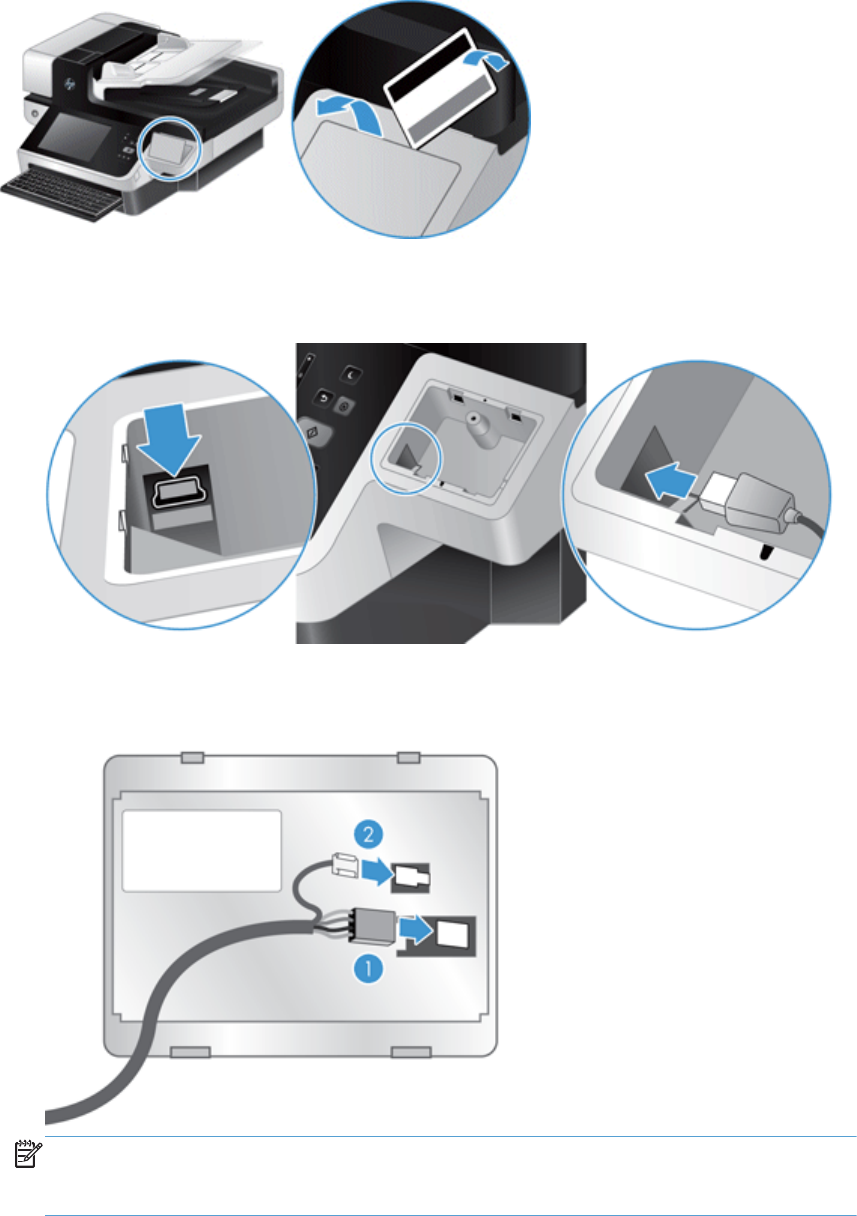 2

1