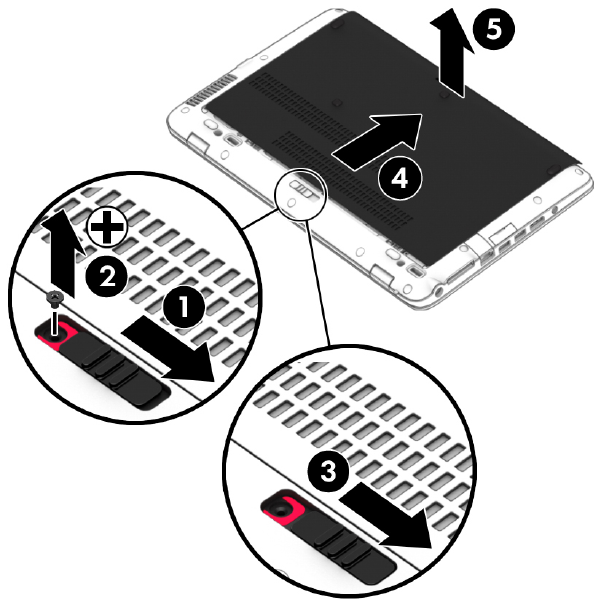 5
4
2
1
3