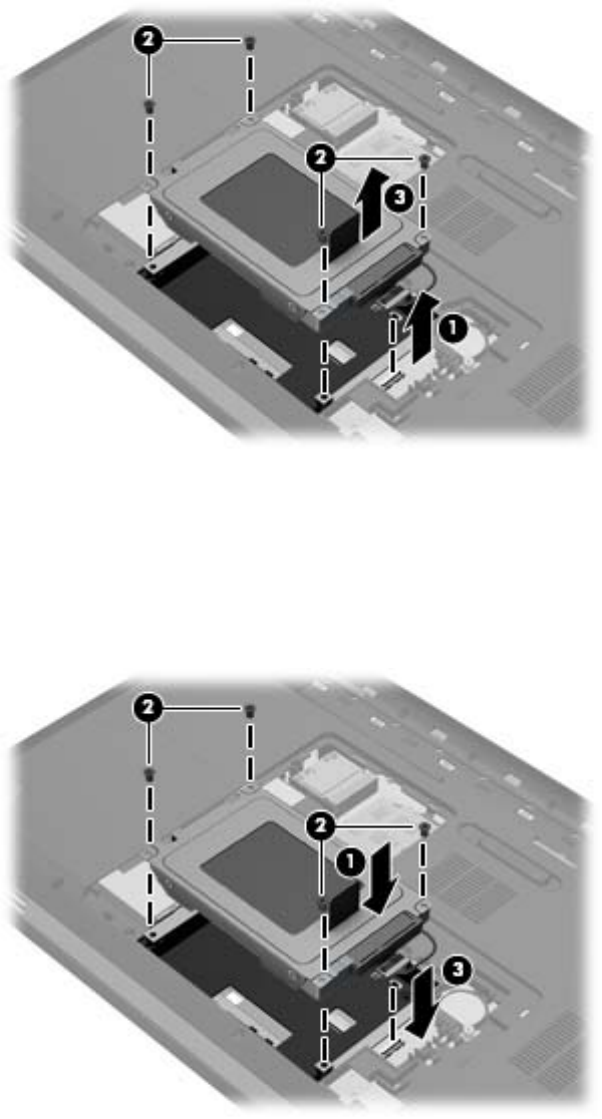 2
2
3
1

2
2
1
3