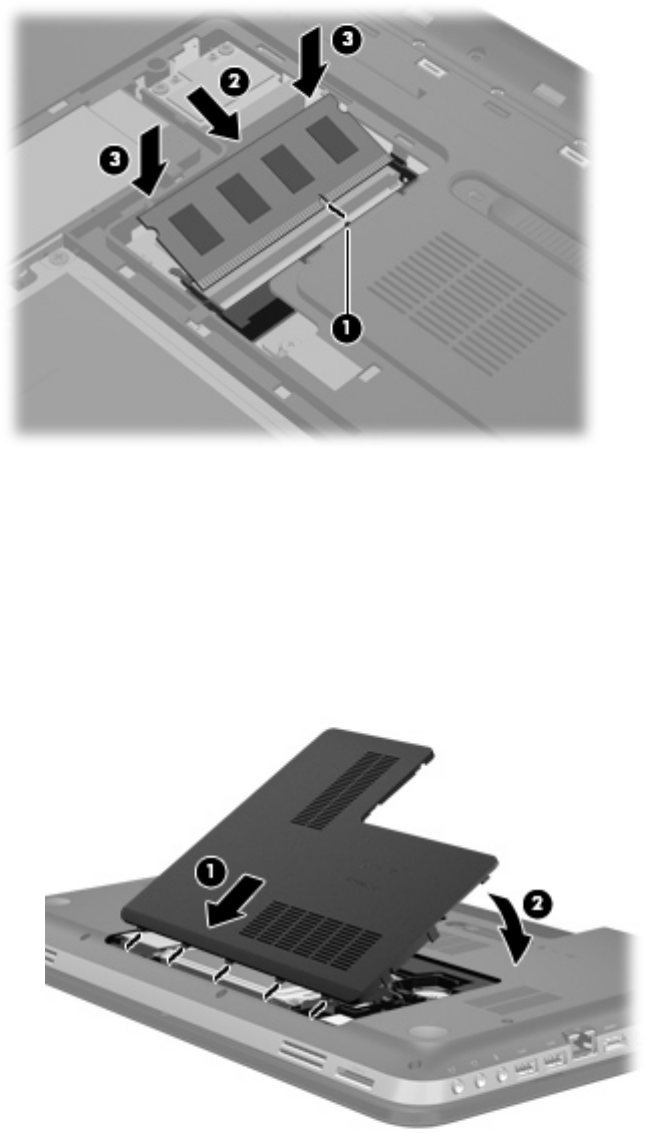 3
2
3
1

1
2