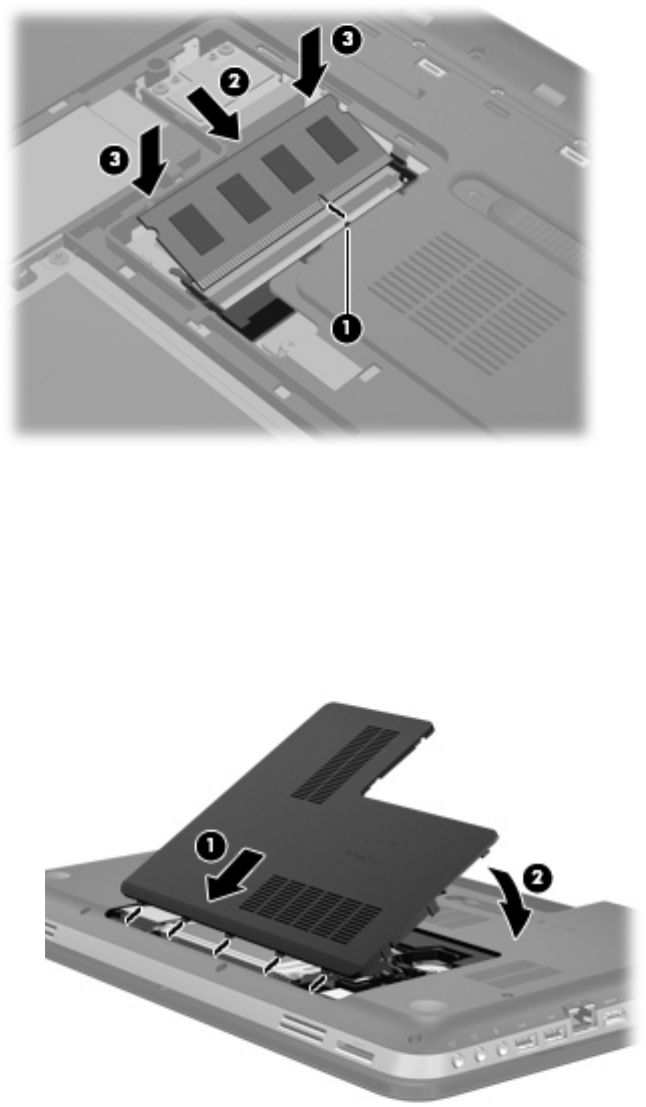 3
2
3
1

1
2