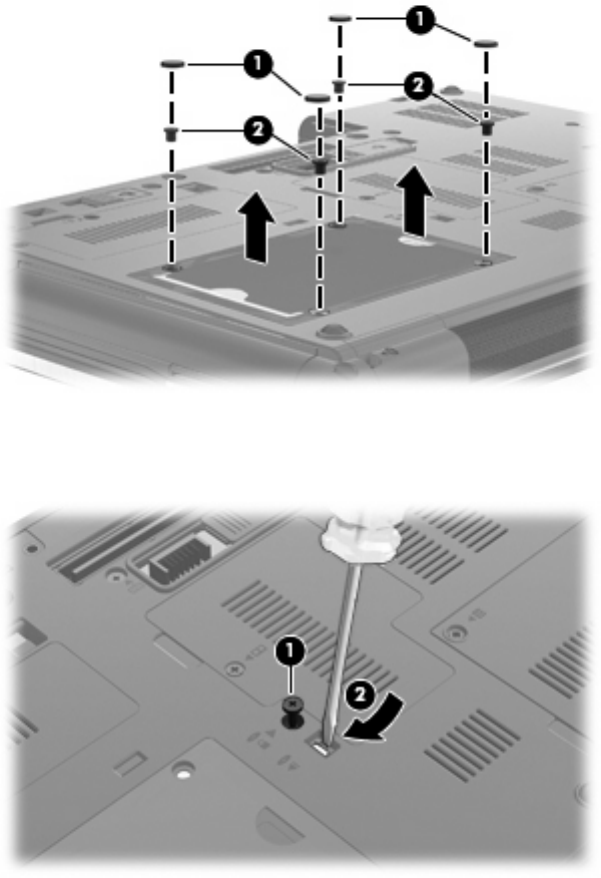 1
1
2
2

1
2