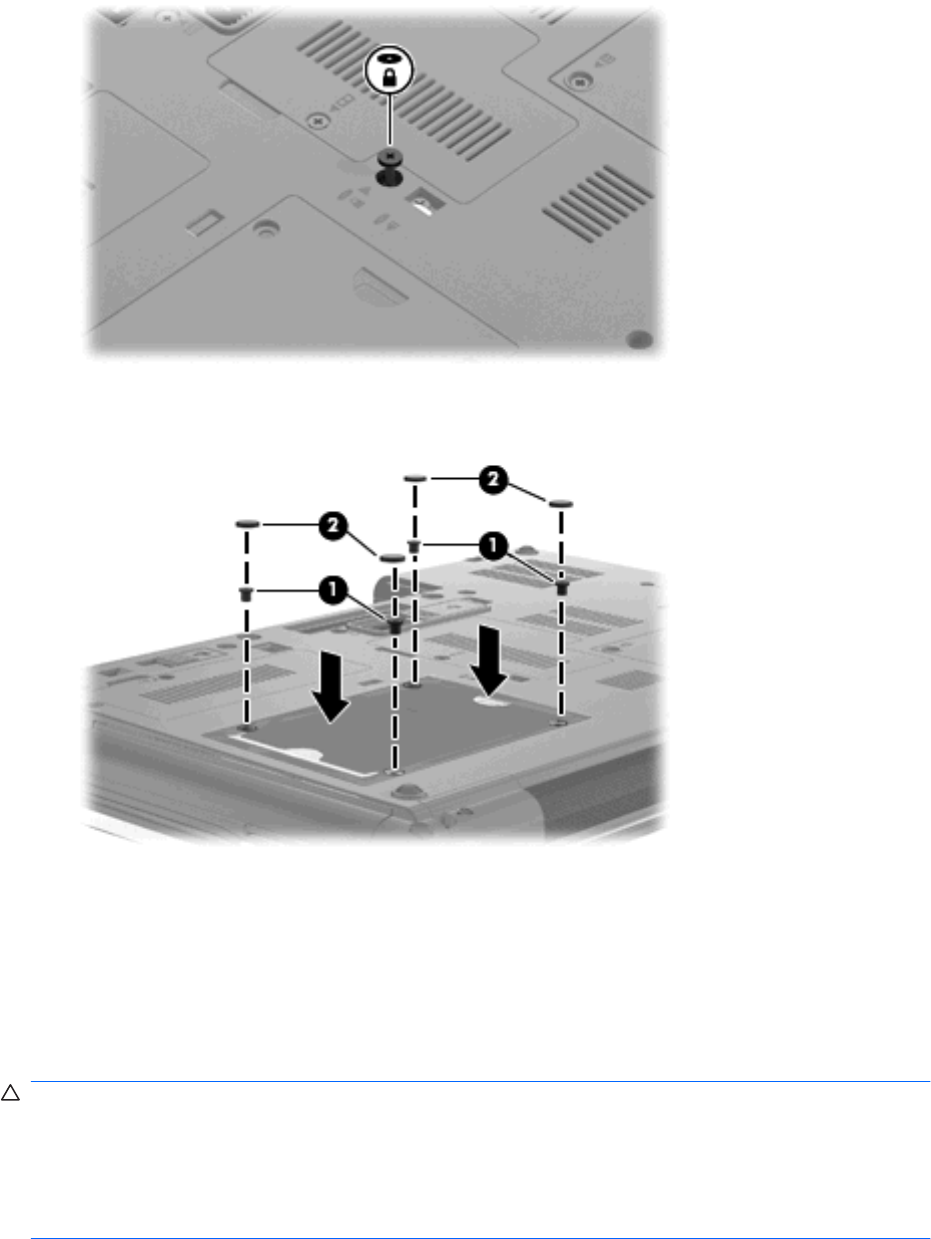 2

2

1

1