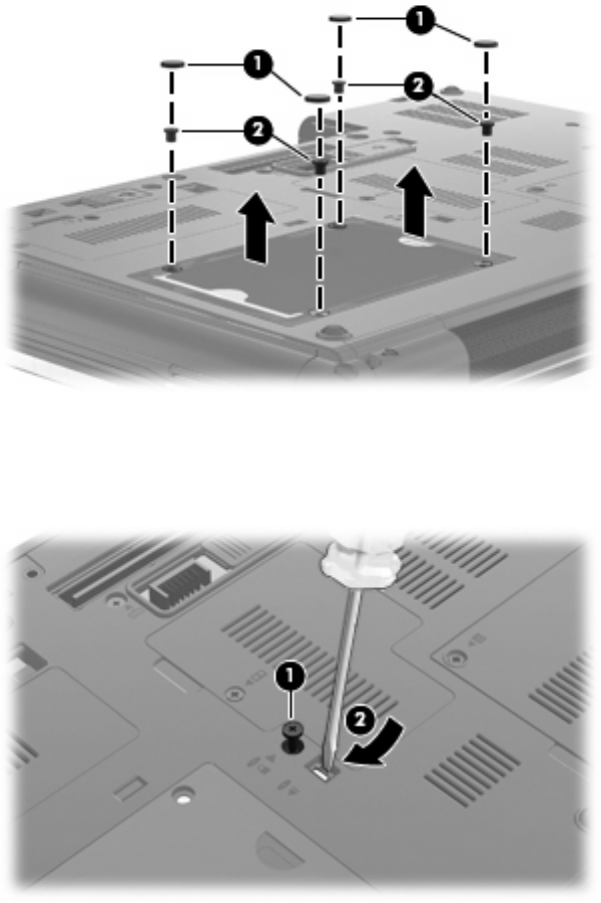 1
1
2
2

1
2