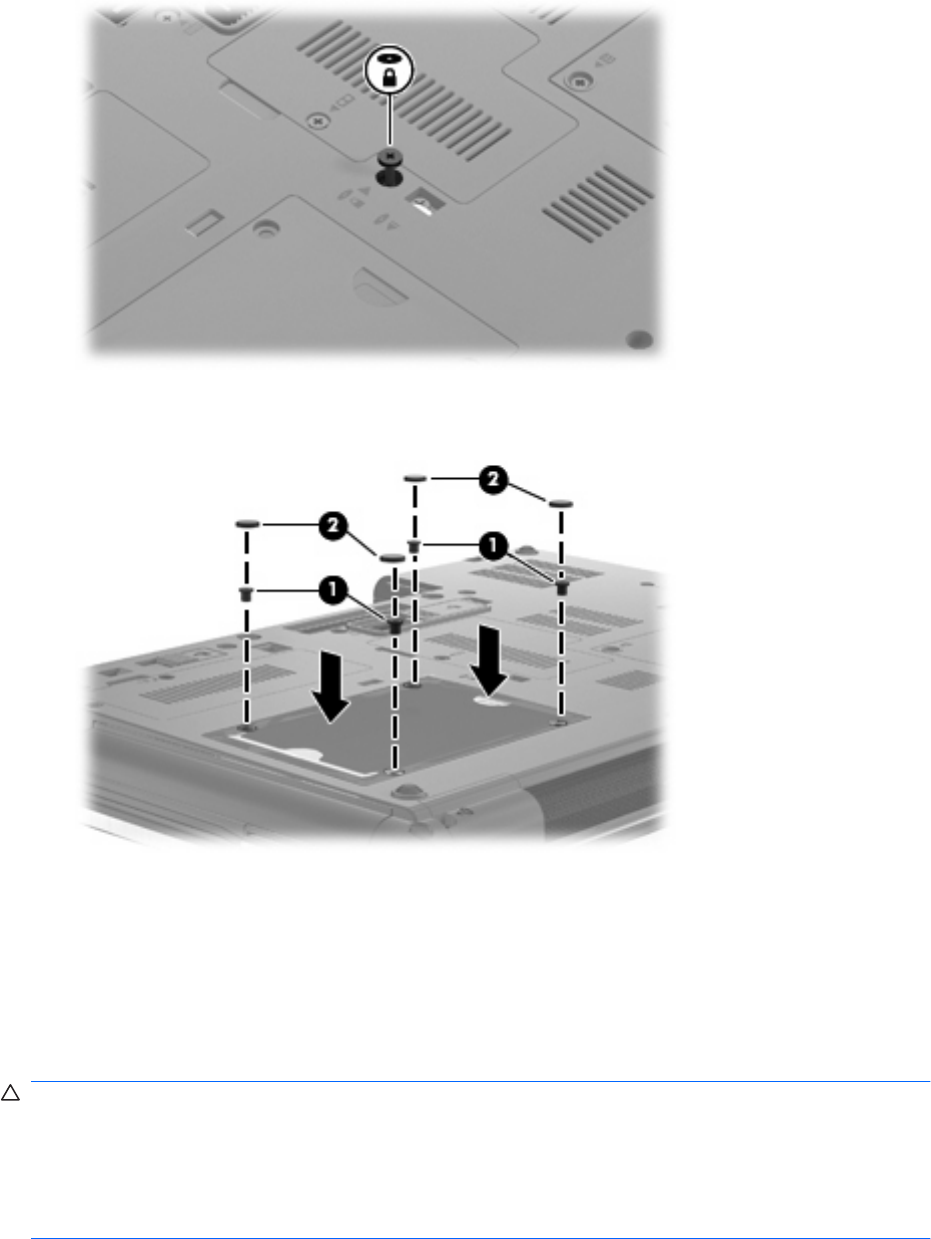 2

2

1

1