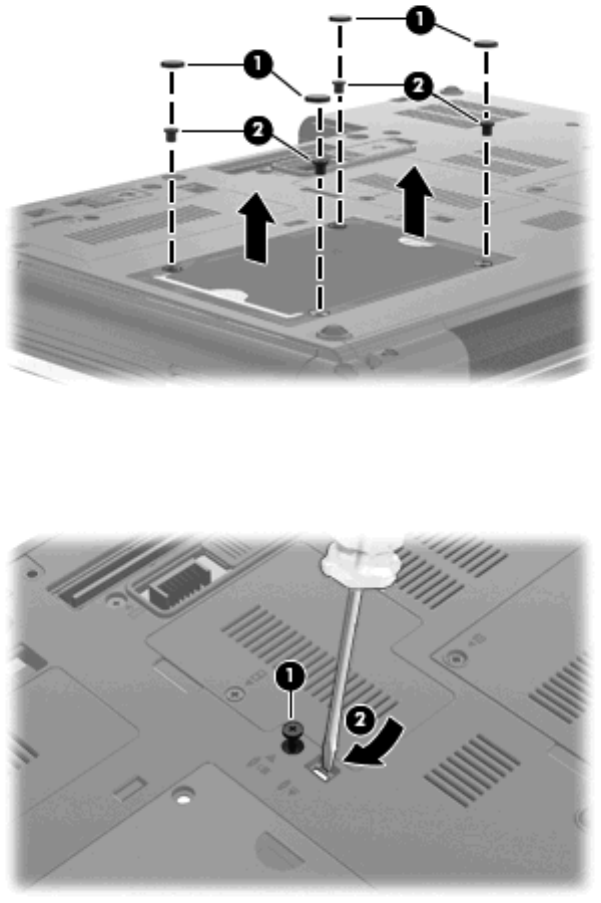 1
1
2
2

1
2