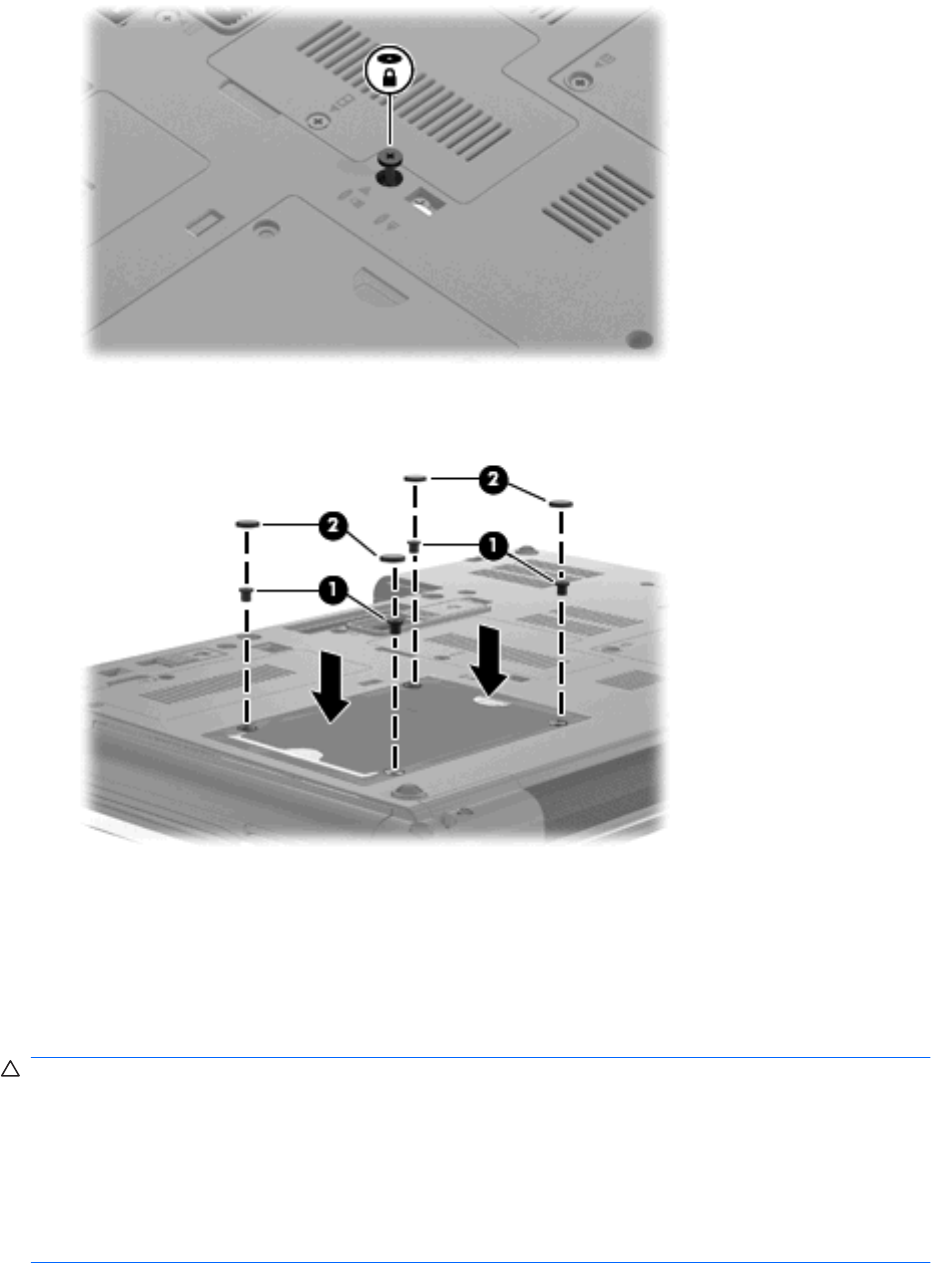 2
2
1
1