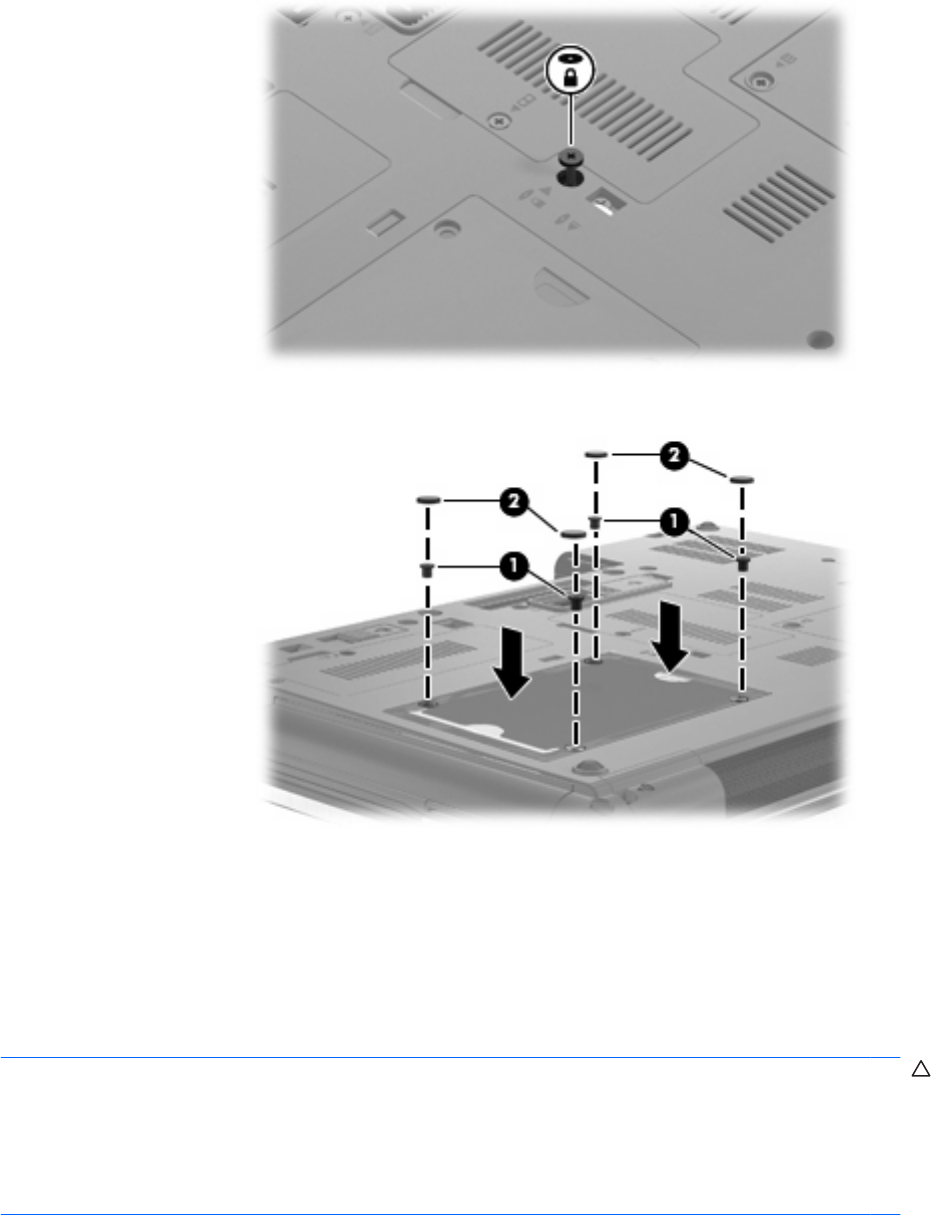 2
2
1
1