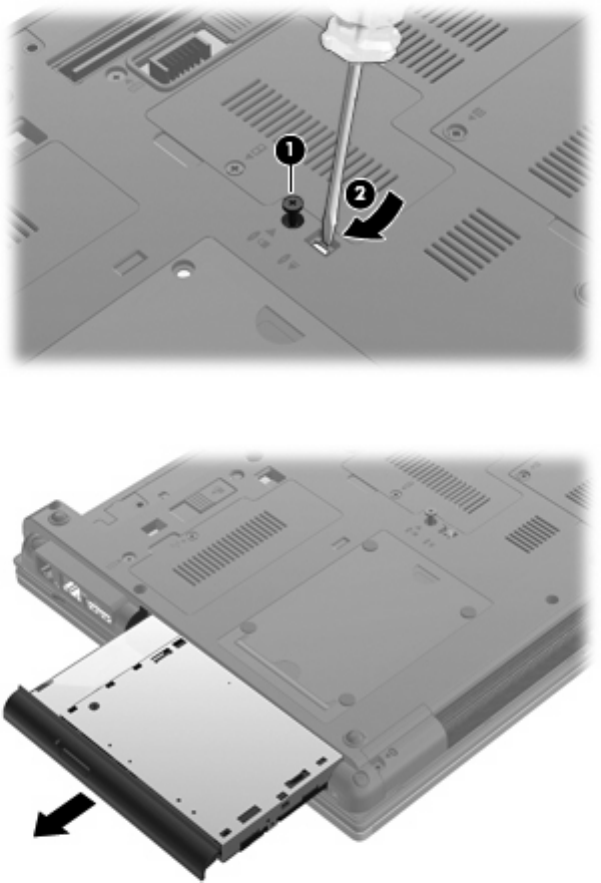 1
2