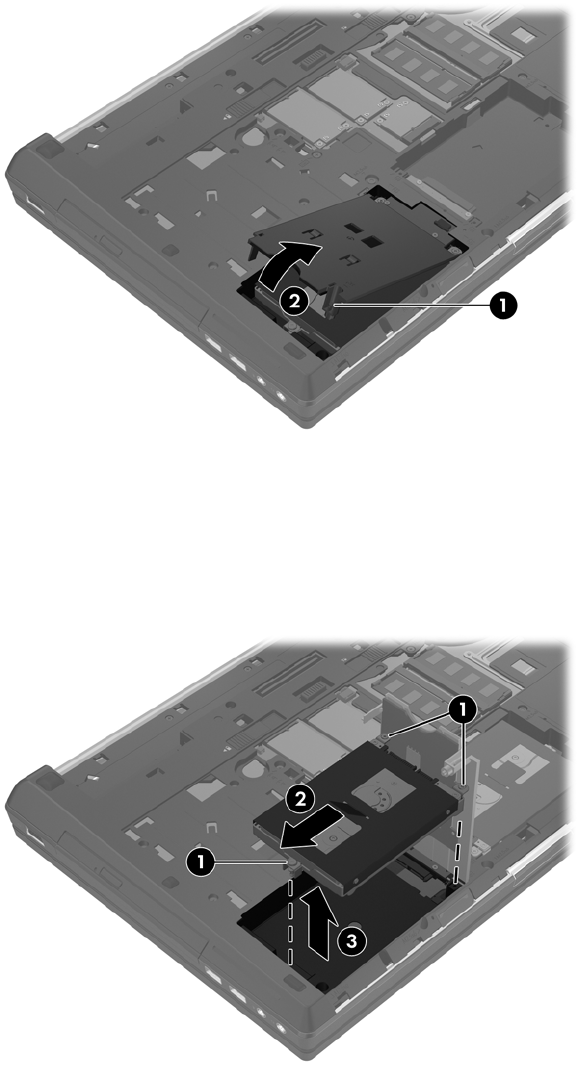 2
1

1
2
1
3