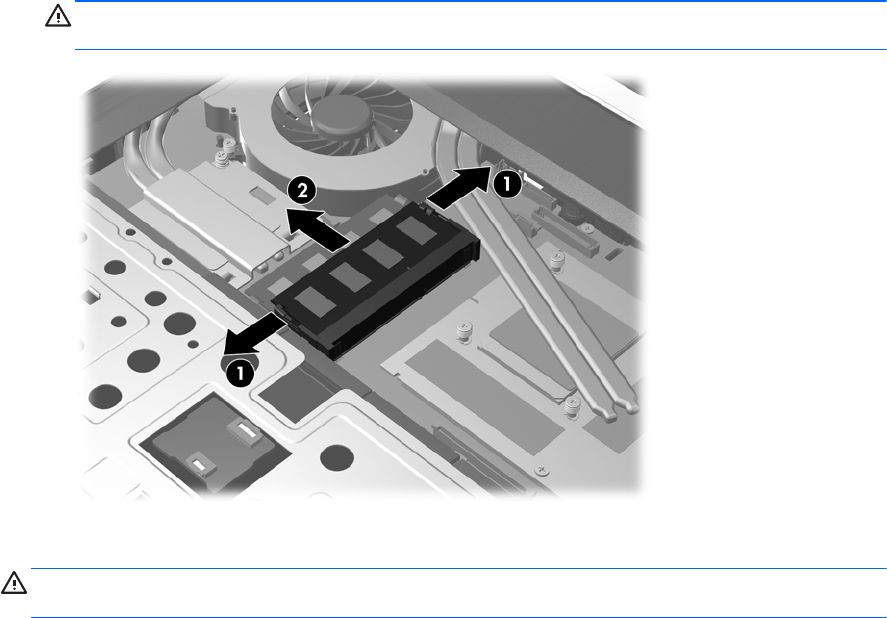 2

1

1