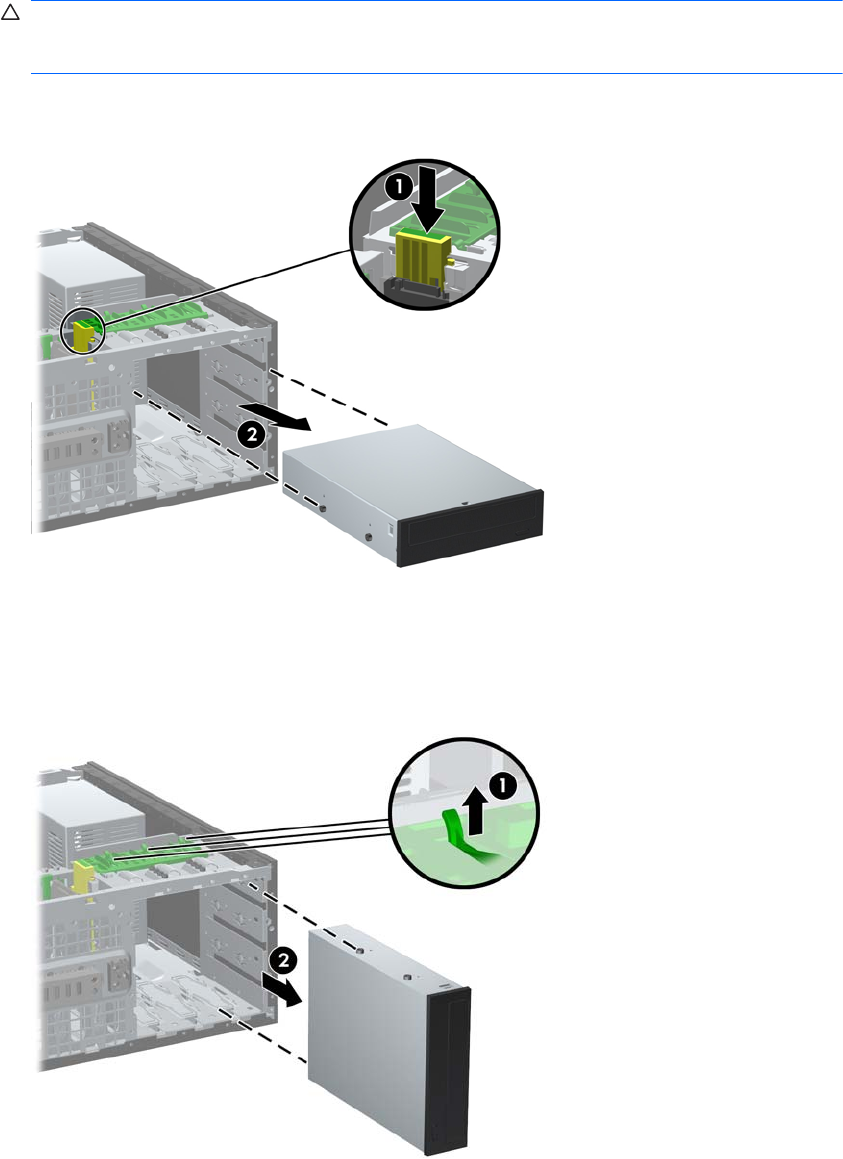 1

2

1

2