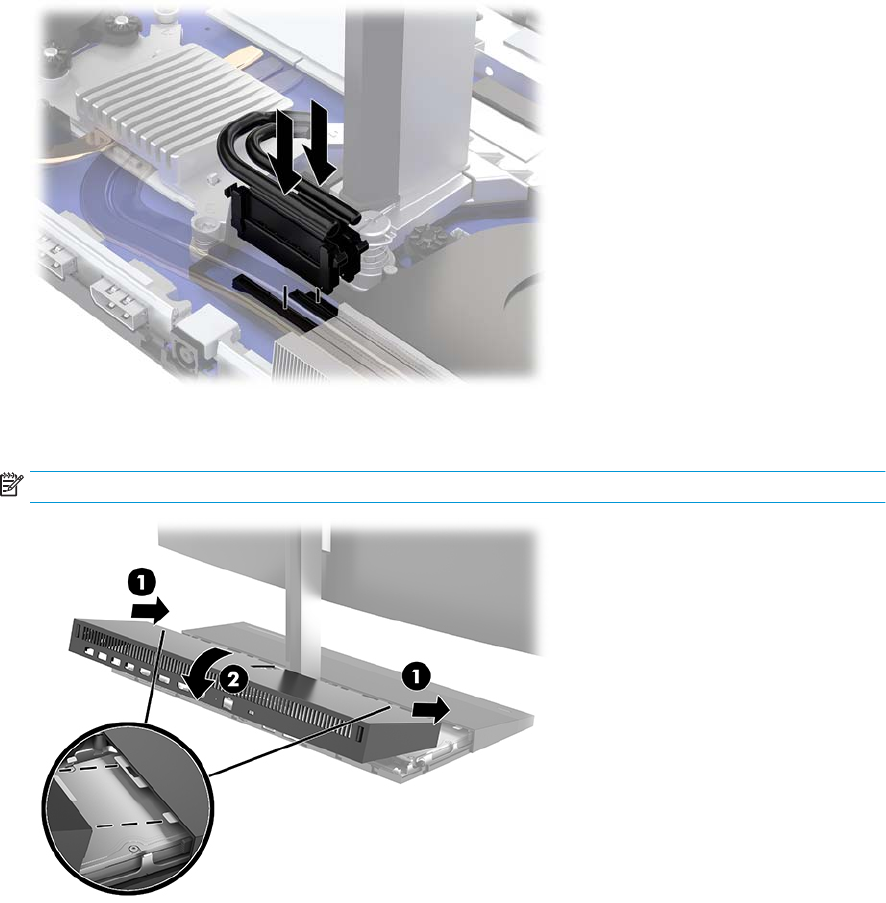 1

2

1