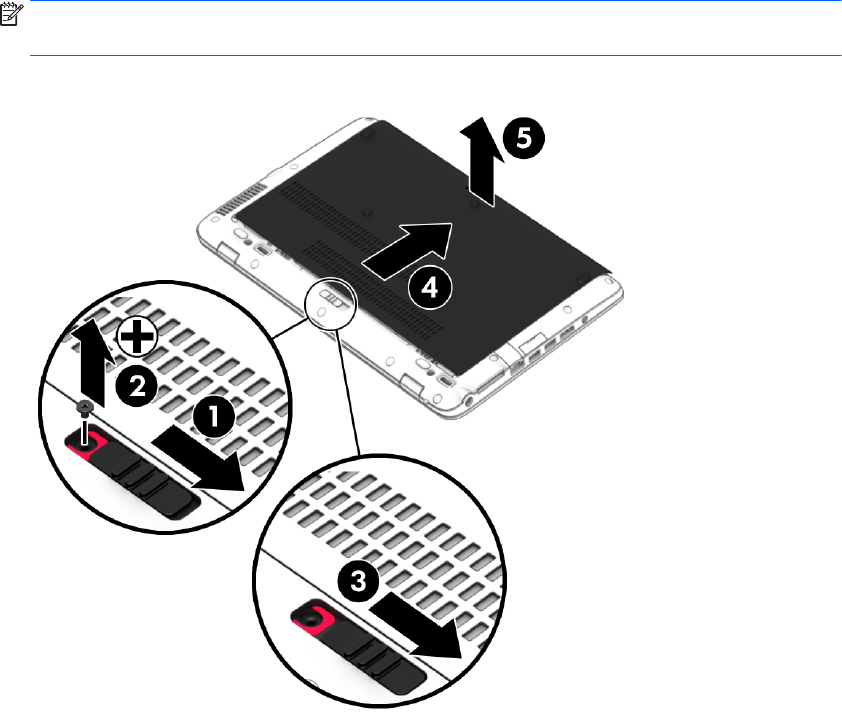 5

4

2

1

3