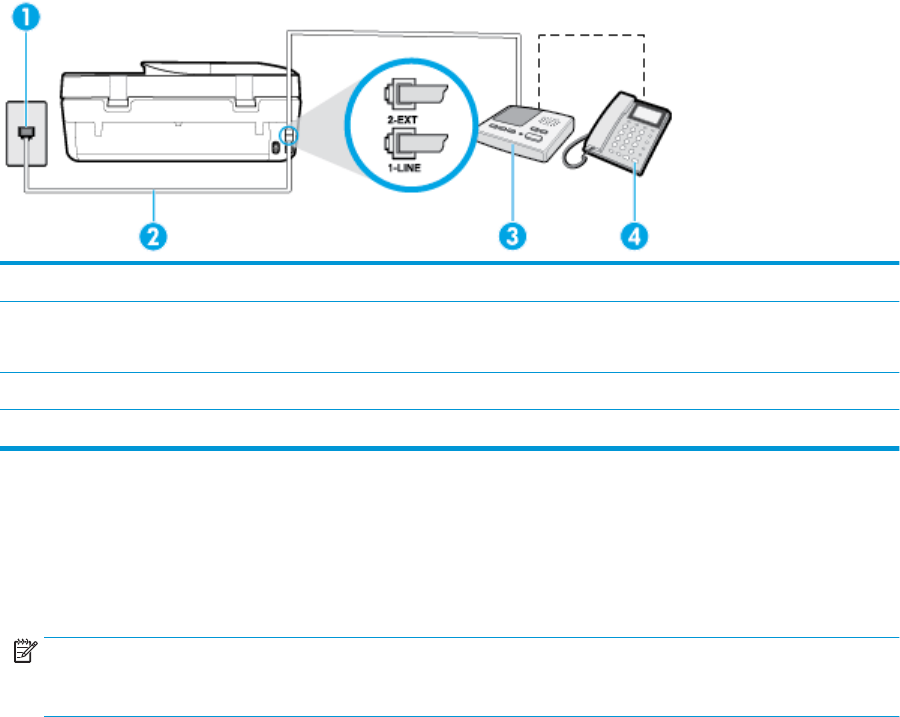 1

2-EXT

1-LINE

2

3

4