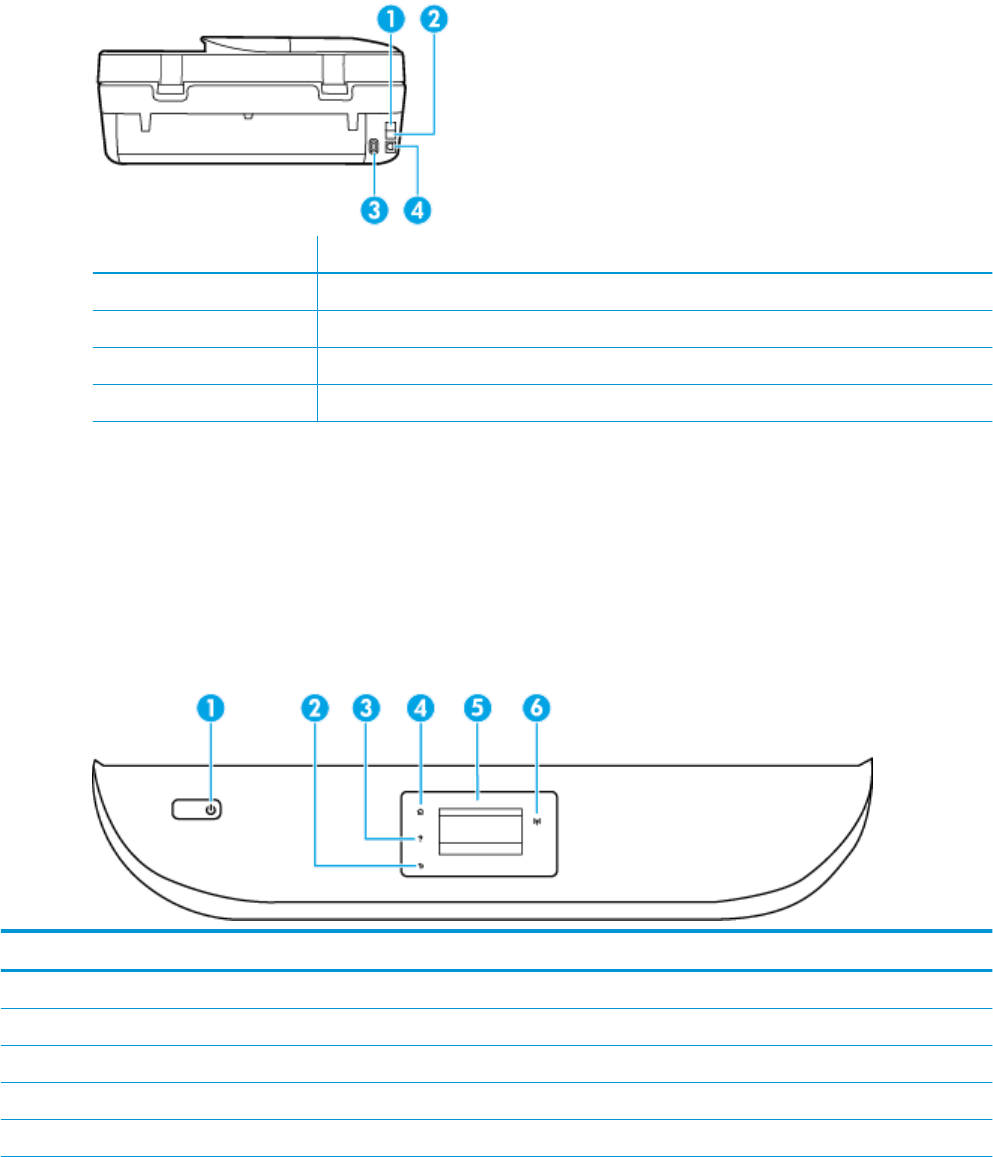 1 2

3 4

1

2

3

4

5

6