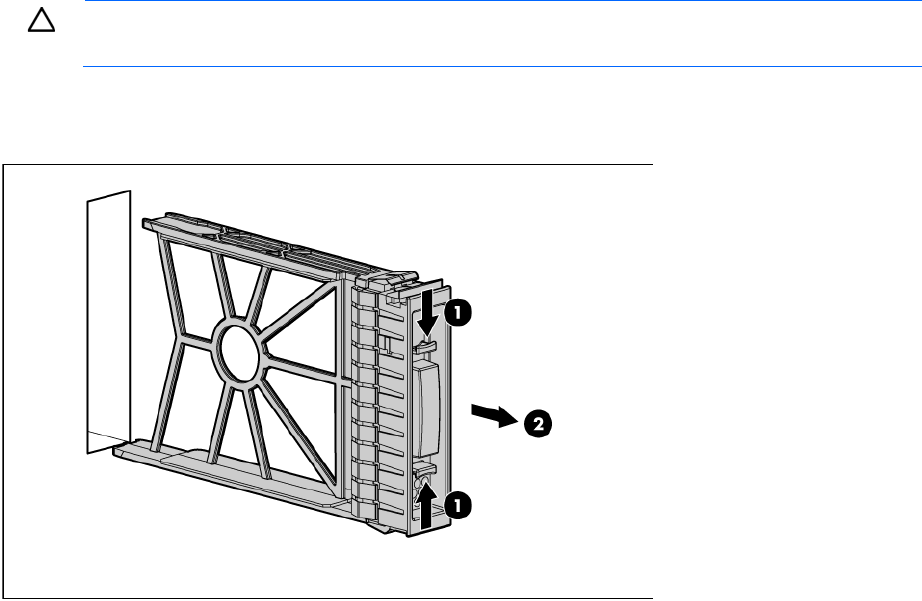 1

2

1